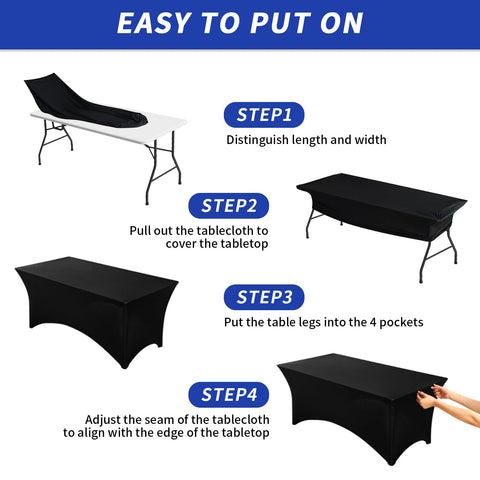 EASY TO PUT ON

STEP1
Distinguish length and width

STEP2
Pull out the tablecloth to cover the tabletop

STEP3
Put the table legs into the 4 pockets

STEP4
Adjust the seam of the tablecloth to align with the edge of the tabletop