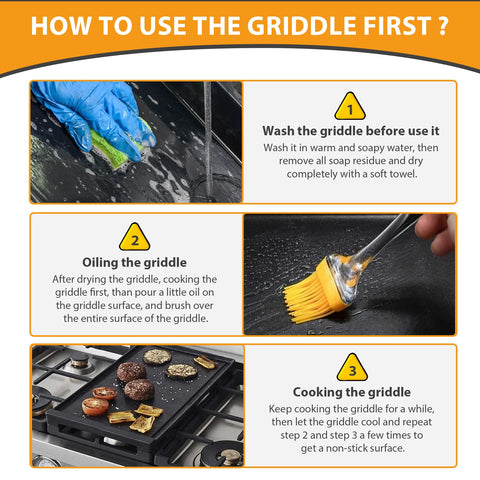 HOW TO USE THE GRIDDLE FIRST ?

1

Wash the griddle before use it

Wash it in warm and soapy water, then remove all soap residue and dry completely with a soft towel.

2

Oiling the griddle

After drying the griddle, cooking the griddle first, than pour a little oil on the griddle surface, and brush over the entire surface of the griddle.

3

Cooking the griddle

Keep cooking the griddle for a while, then let the griddle cool and repeat step 2 and step 3 a few times to get a non-stick surface.