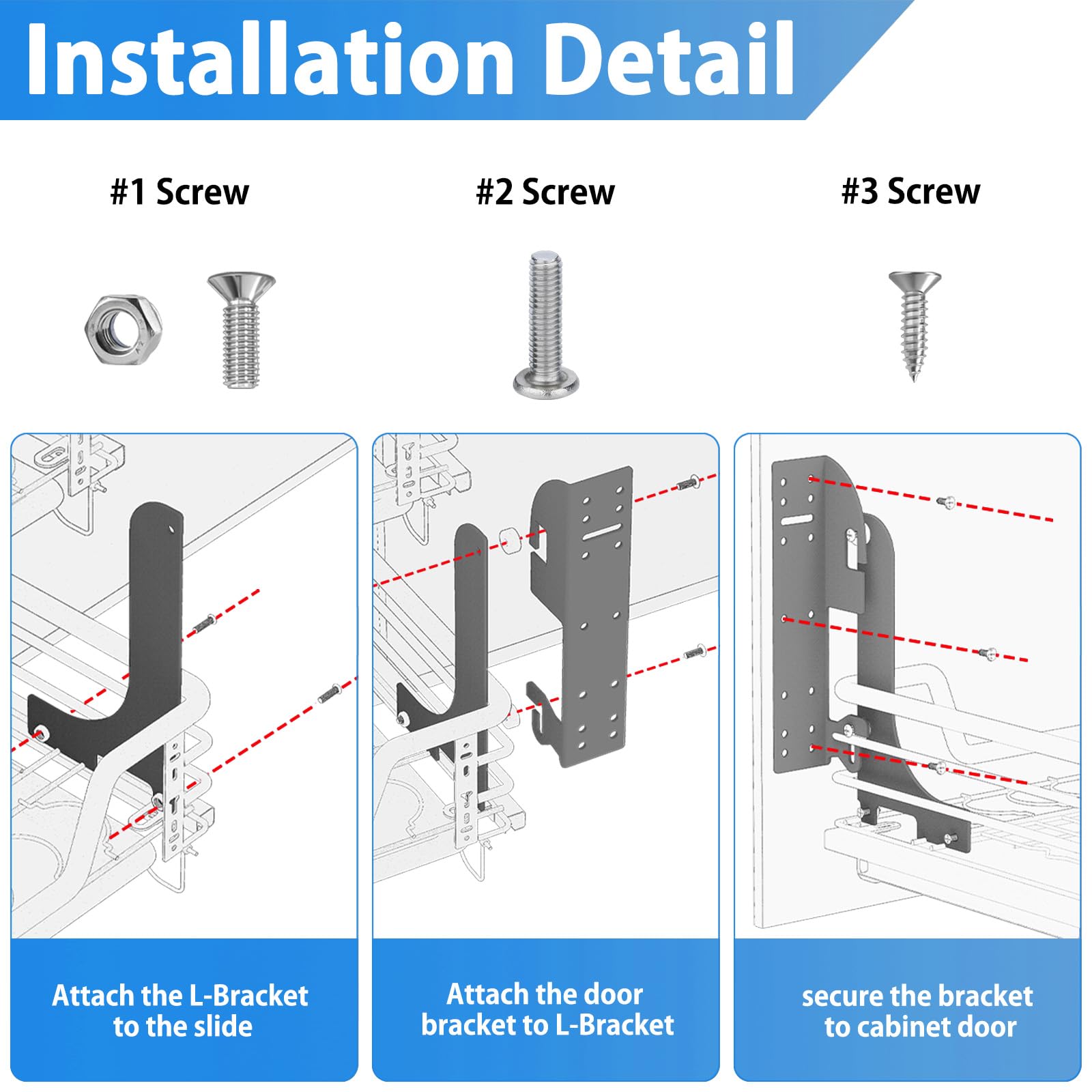 Installation Detail

#1 Screw

#2 Screw

#3 Screw

Attach the L-Bracket to the slide

Attach the door bracket to L-Bracket

secure the bracket to cabinet door