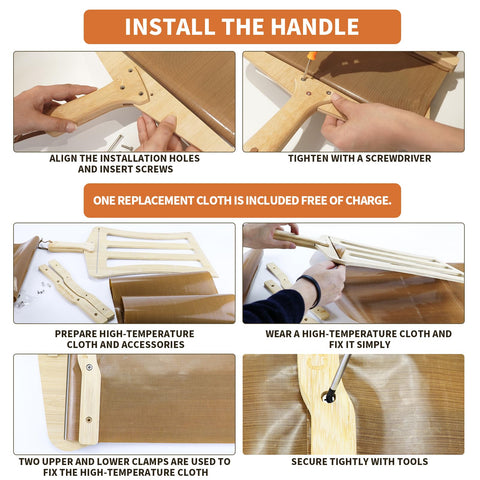 INSTALL THE HANDLE

ALIGN THE INSTALLATION HOLES AND INSERT SCREWS

TIGHTEN WITH A SCREWDRIVER

ONE REPLACEMENT CLOTH IS INCLUDED FREE OF CHARGE.

PREPARE HIGH-TEMPERATURE CLOTH AND ACCESSORIES

WEAR A HIGH-TEMPERATURE CLOTH AND FIX IT SIMPLY

TWO UPPER AND LOWER CLAMPS ARE USED TO FIX THE HIGH-TEMPERATURE CLOTH

SECURE TIGHTLY WITH TOOLS