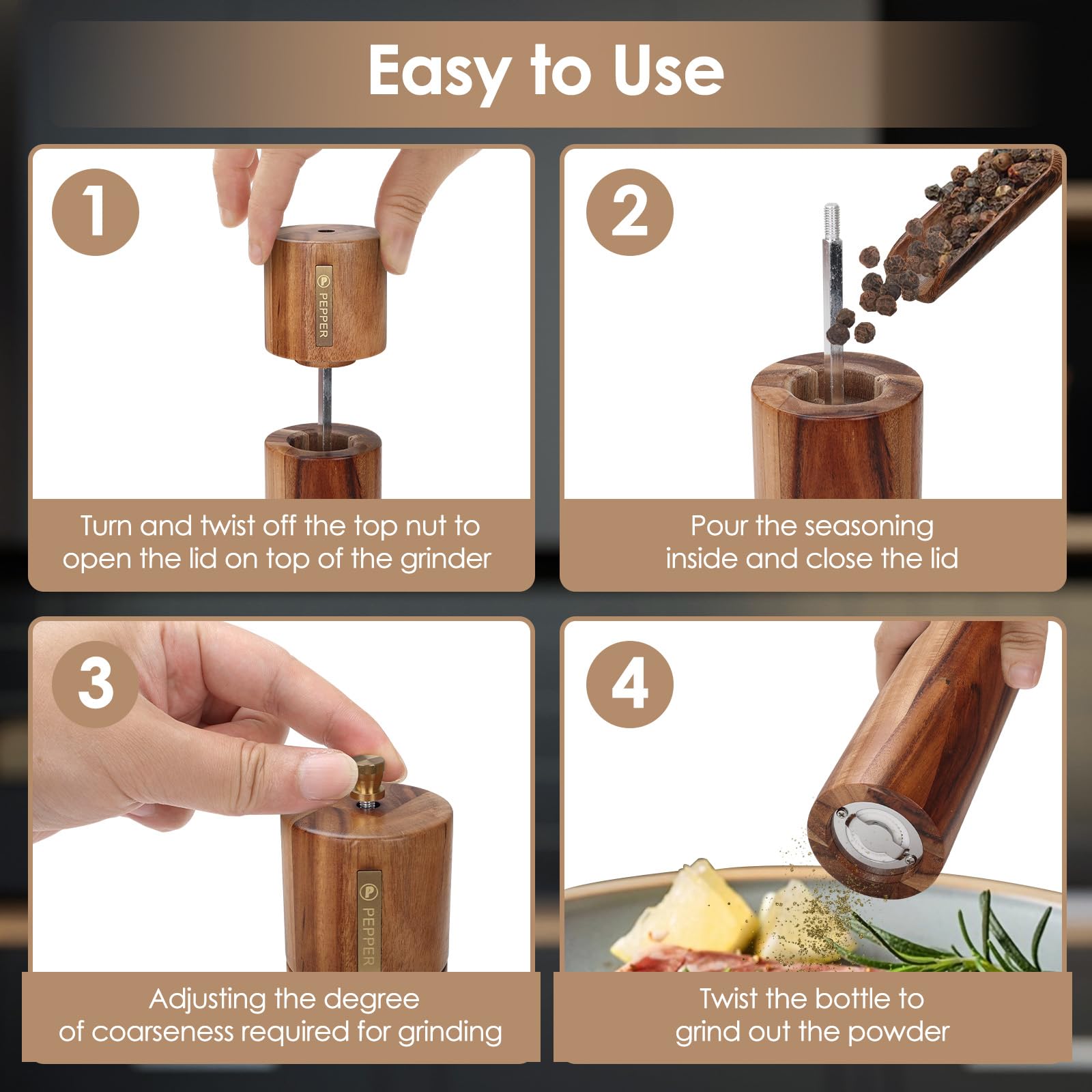 Easy to Use

1

PEPPER

Turn and twist off the top nut to open the lid on top of the grinder

2

Pour the seasoning inside and close the lid

3

PEPPER

Adjusting the degree of coarseness required for grinding

4

Twist the bottle to grind out the powder