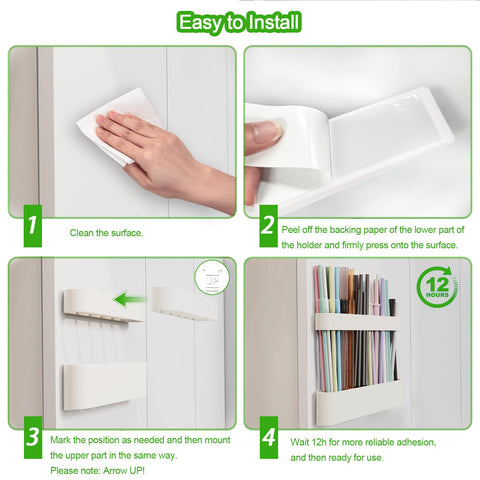 Easy to Install

1
Clean the surface.

2
Peel off the backing paper of the lower part of the holder and firmly press onto the surface.

UP

3
Mark the position as needed and then mount the upper part in the same way.
Please note: Arrow UP!

12 HOURS

4
Wait 12h for more reliable adhesion, and then ready for use.