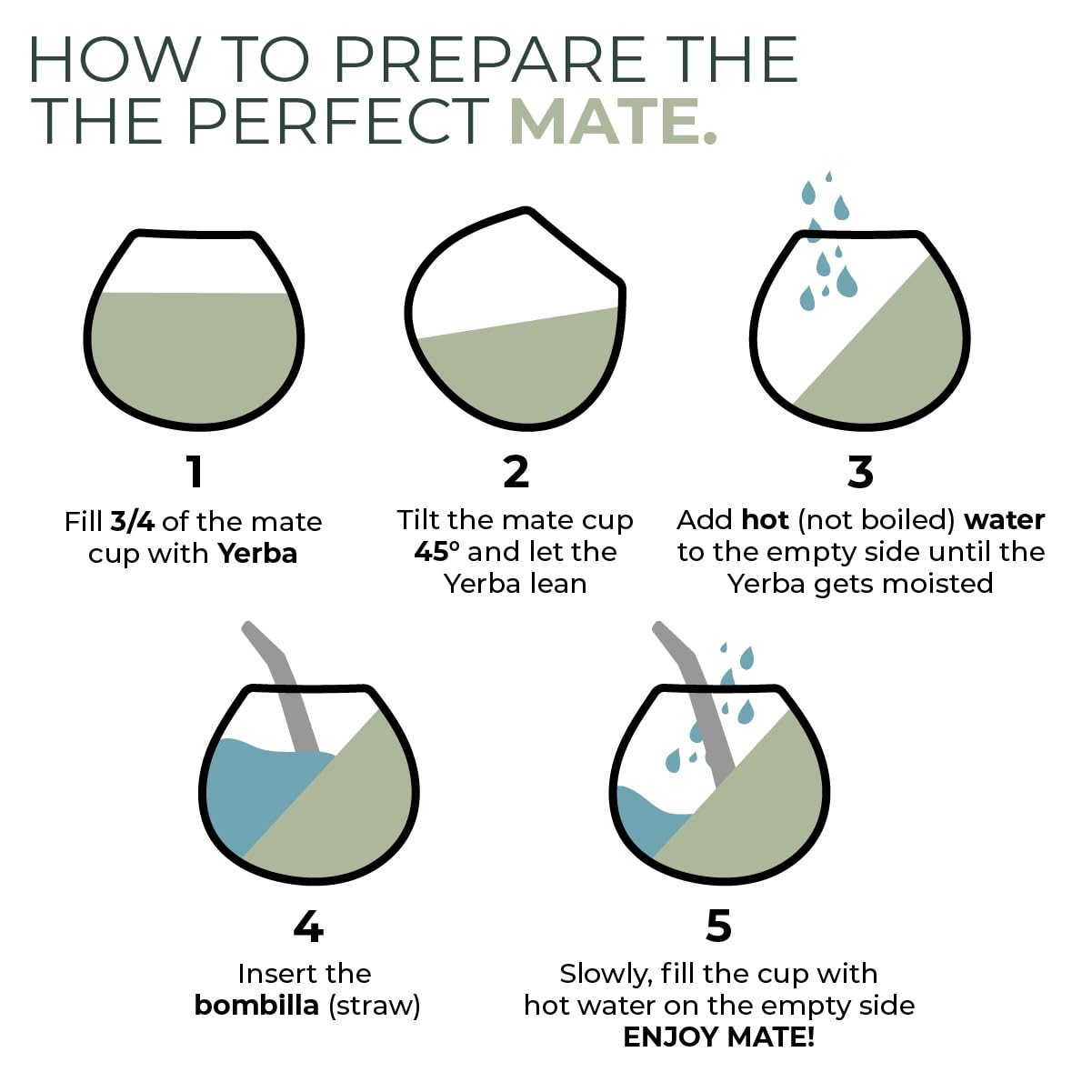 HOW TO PREPARE THE THE PERFECT MATE.

1
Fill 3/4 of the mate cup with Yerba

2
Tilt the mate cup 45º and let the Yerba lean

3
Add hot (not boiled) water to the empty side until the Yerba gets moisted

4
Insert the bombilla (straw)

5
Slowly, fill the cup with hot water on the empty side
ENJOY MATE!