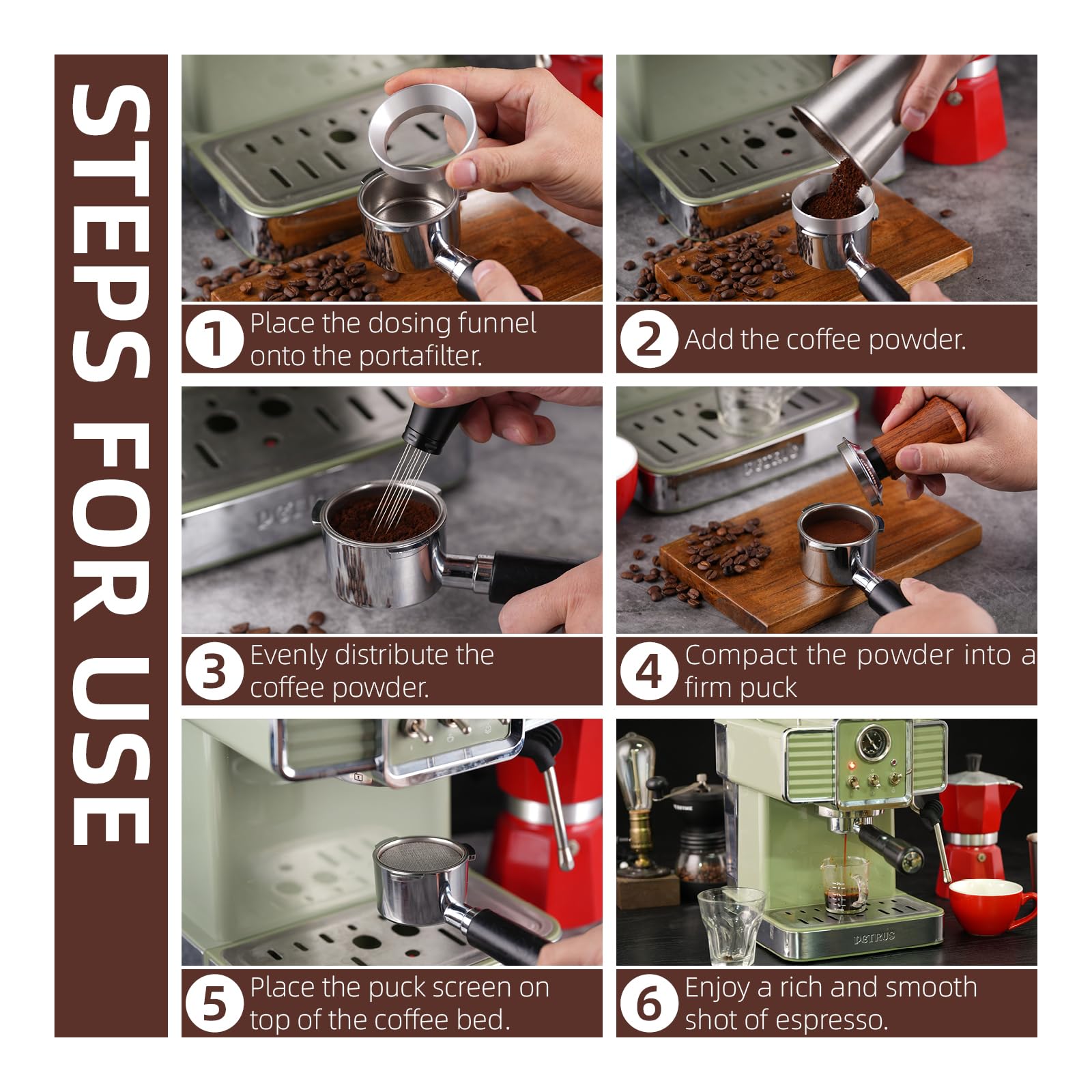 STEPS FOR USE

1 Place the dosing funnel onto the portafilter.

2 Add the coffee powder.

PETRUS

3 Evenly distribute the coffee powder.

PETRUS

4 Compact the powder into a firm puck

5 Place the puck screen on top of the coffee bed.

PETRUS

6 Enjoy a rich and smooth shot of espresso.