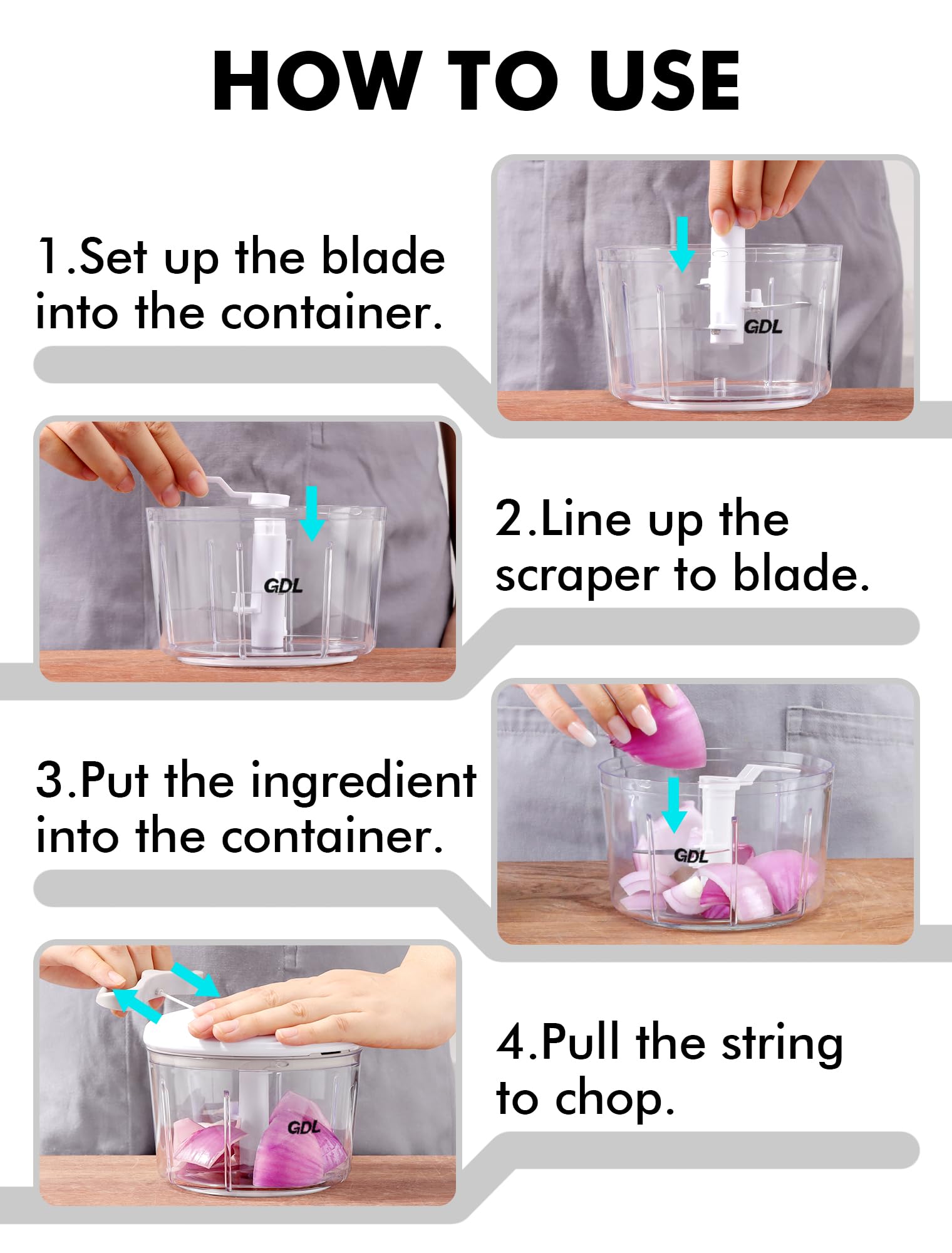 HOW TO USE

1.Set up the blade into the container.

GDL

GDL

2.Line up the scraper to blade.

3.Put the ingredient into the container.

GDL

GDL

4.Pull the string to chop.