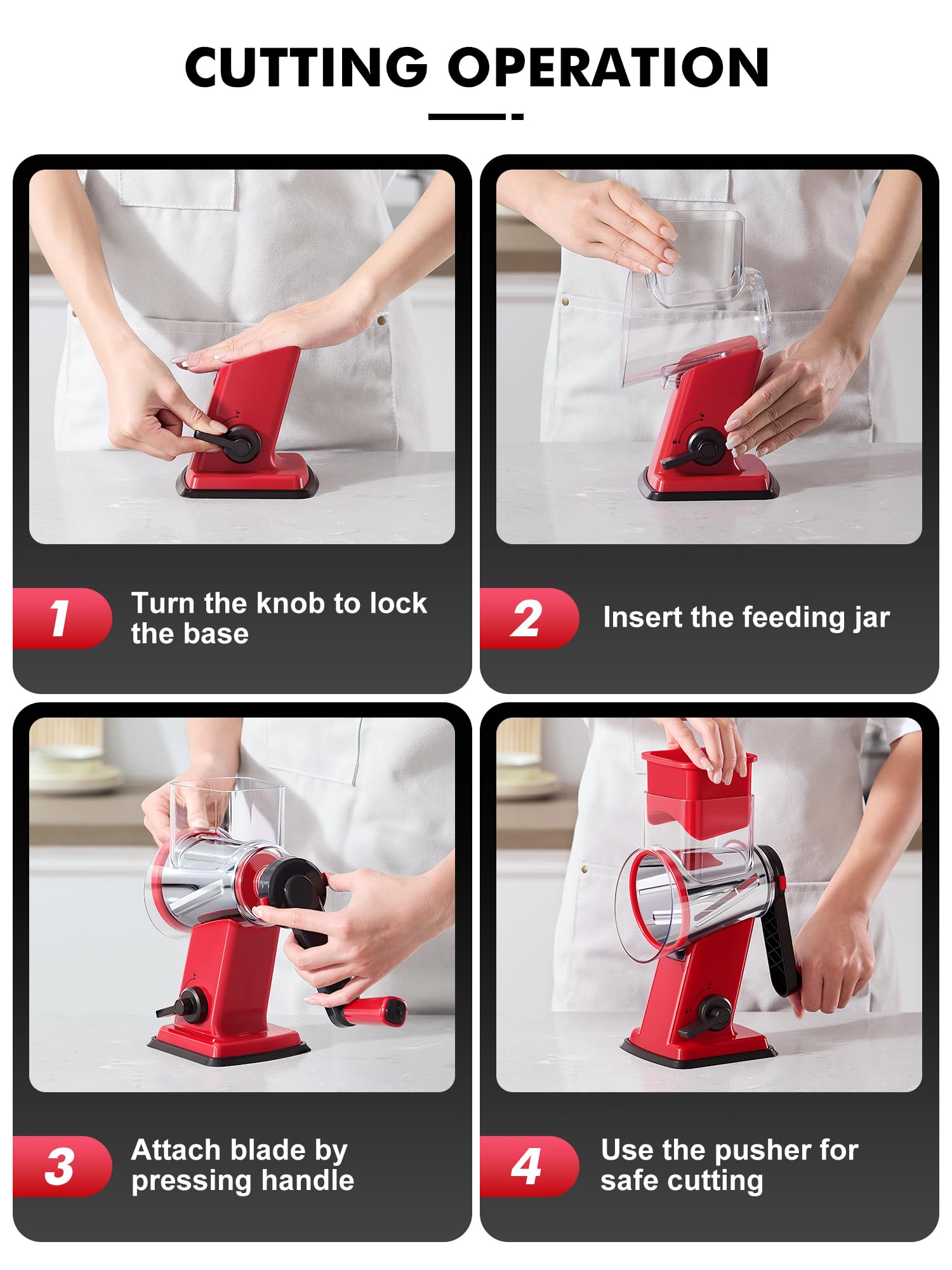 CUTTING OPERATION

1 Turn the knob to lock the base

2 Insert the feeding jar

3 Attach blade by pressing handle

4 Use the pusher for safe cutting