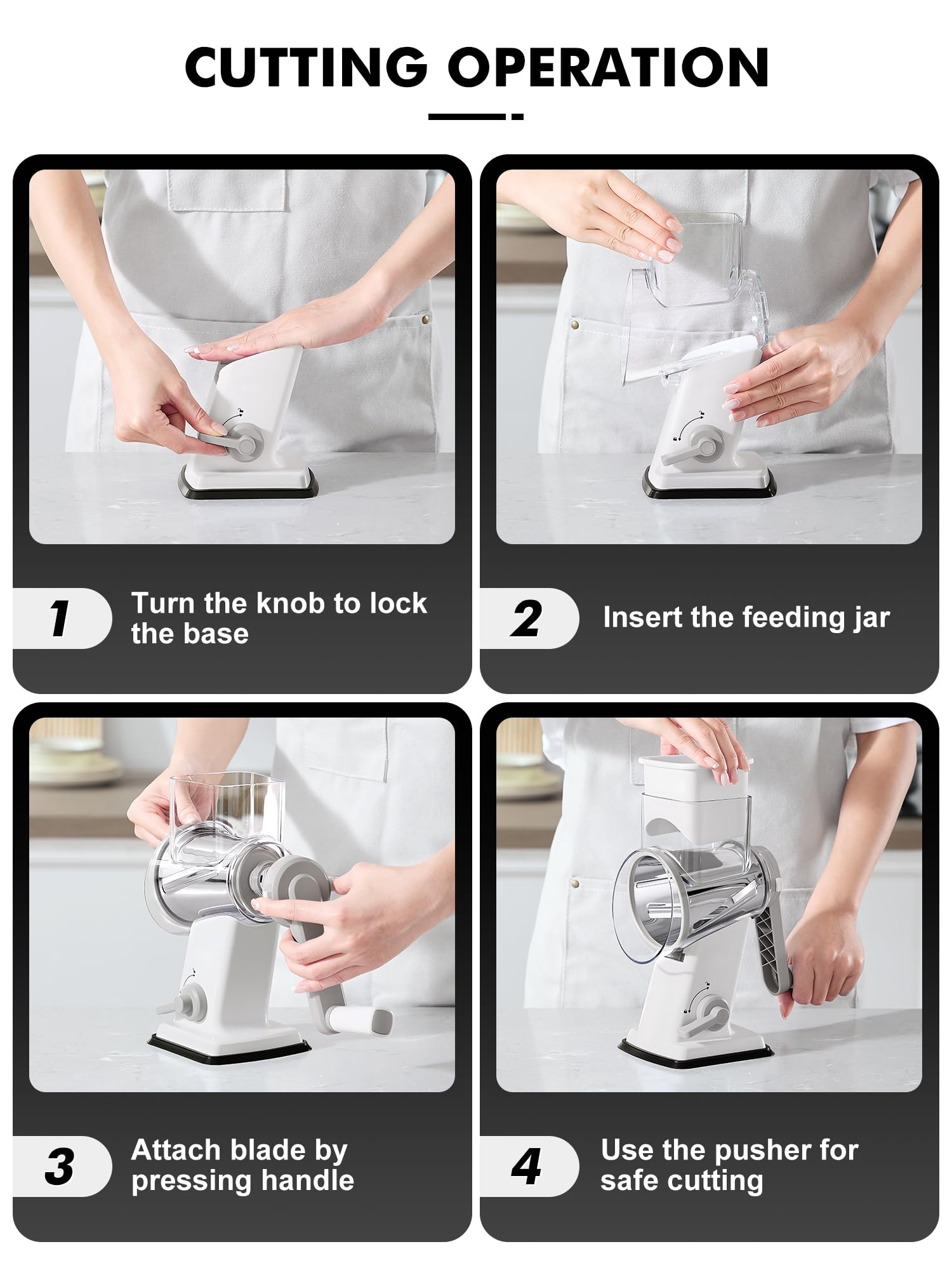 CUTTING OPERATION

1 Turn the knob to lock the base

2 Insert the feeding jar

3 Attach blade by pressing handle

4 Use the pusher for safe cutting