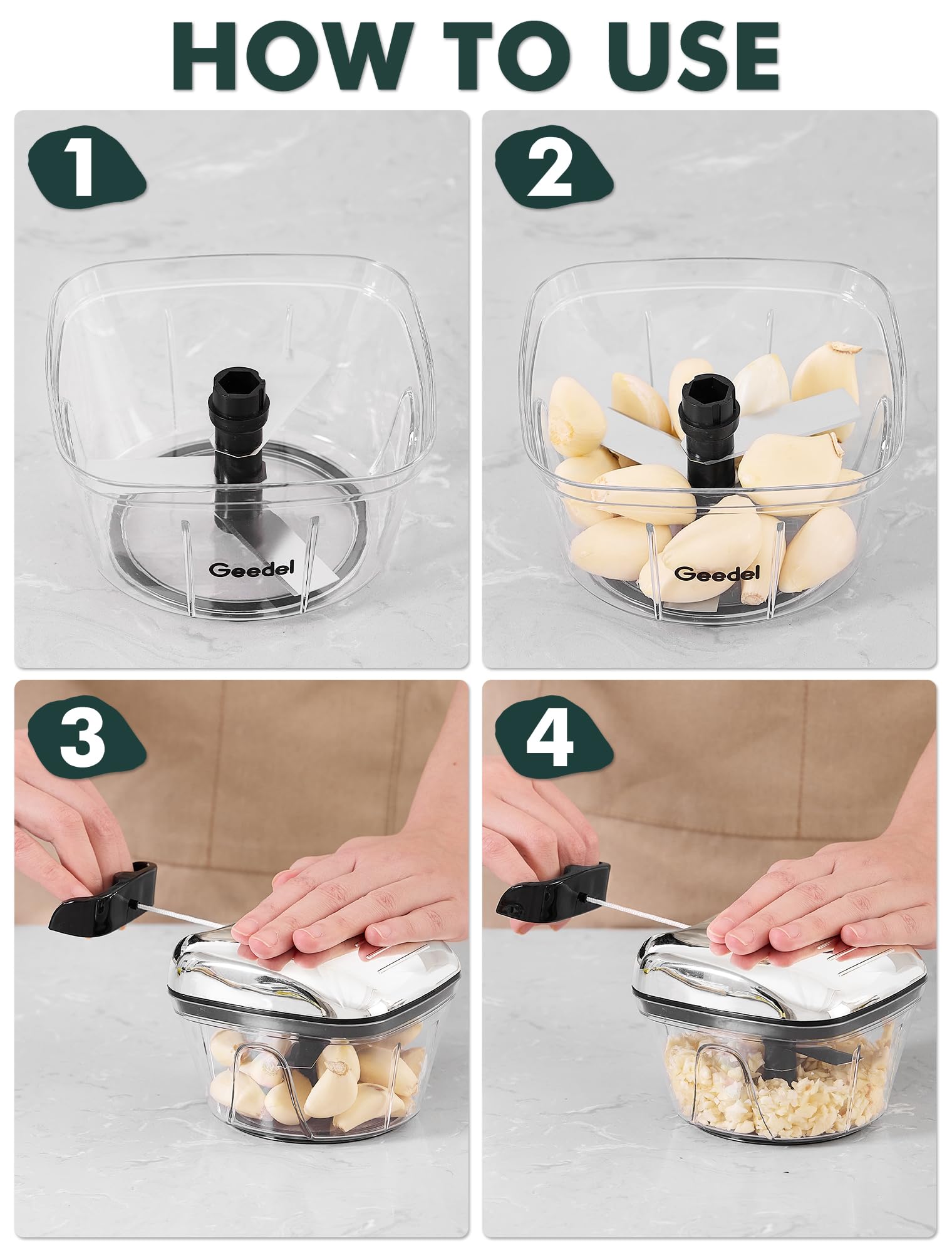 HOW TO USE

1

Geedel

2

Geedel

3

4