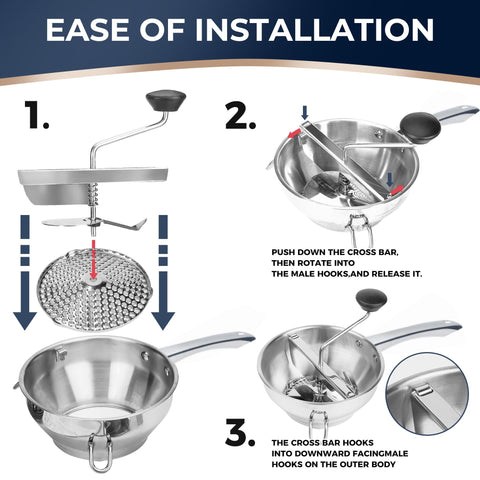 EASE OF INSTALLATION

1.

2.

PUSH DOWN THE CROSS BAR, THEN ROTATE INTO THE MALE HOOKS,AND RELEASE IT.

3.

THE CROSS BAR HOOKS INTO DOWNWARD FACINGMALE HOOKS ON THE OUTER BODY