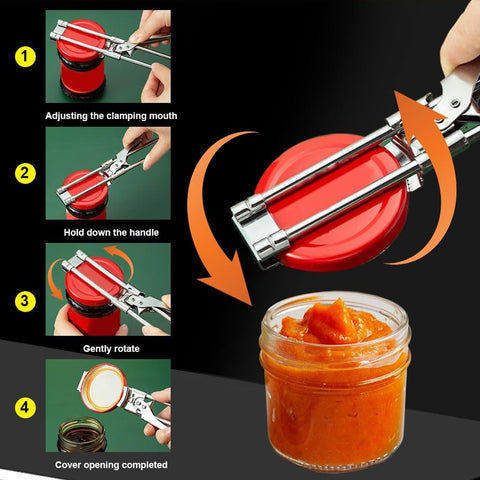 1

Adjusting the clamping mouth

2

Hold down the handle

3

Gently rotate

4

Cover opening completed