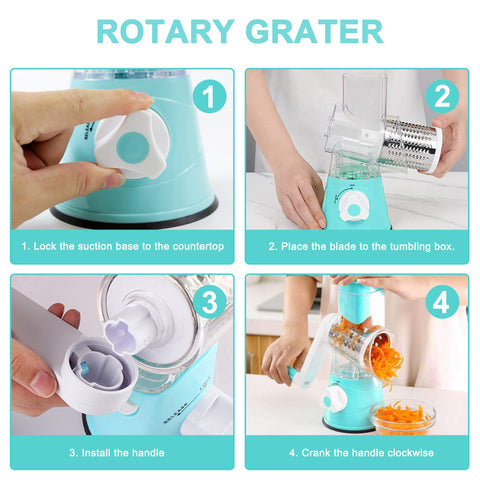 ROTARY GRATER

1

1. Lock the suction base to the countertop

2

2. Place the blade to the tumbling box.

3

3. Install the handle

4

4. Crank the handle clockwise