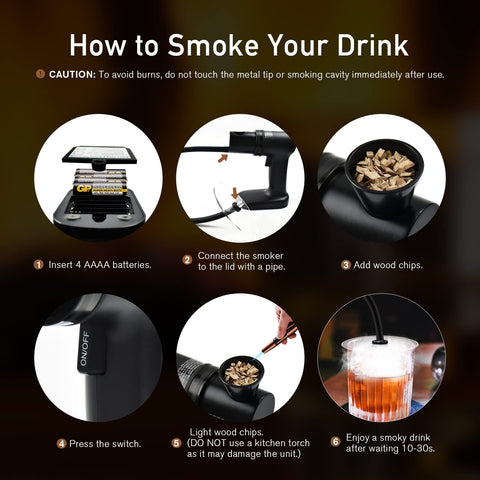 How to Smoke Your Drink

! CAUTION: To avoid burns, do not touch the metal tip or smoking cavity immediately after use.

GP

1 Insert 4 AAAA batteries.

2 Connect the smoker to the lid with a pipe.

3 Add wood chips.

ON/OFF

4 Press the switch.

5 Light wood chips. (DO NOT use a kitchen torch as it may damage the unit.)

6 Enjoy a smoky drink after waiting 10-30s.