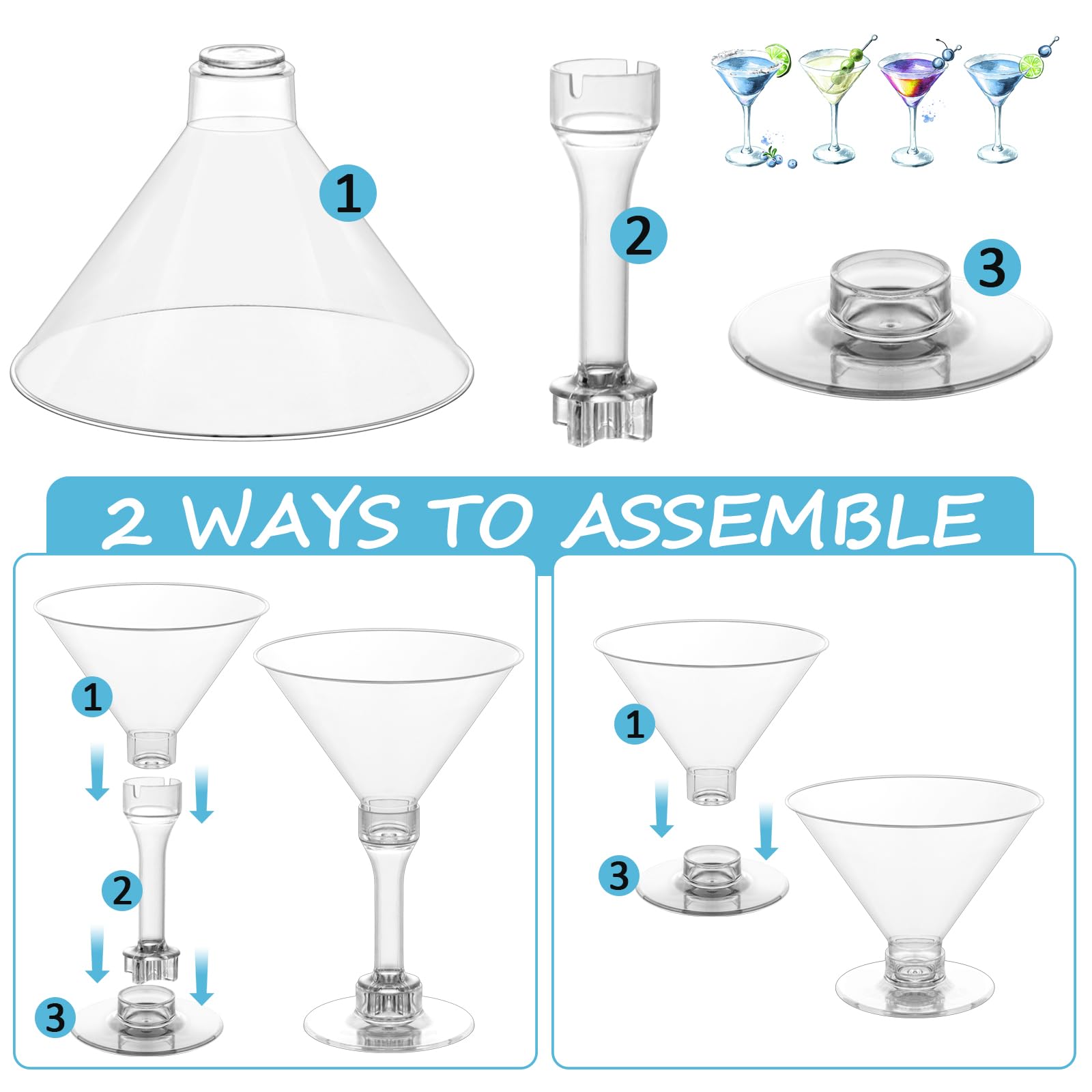 1

2

3

2 WAYS TO ASSEMBLE

1

2

3

1

3