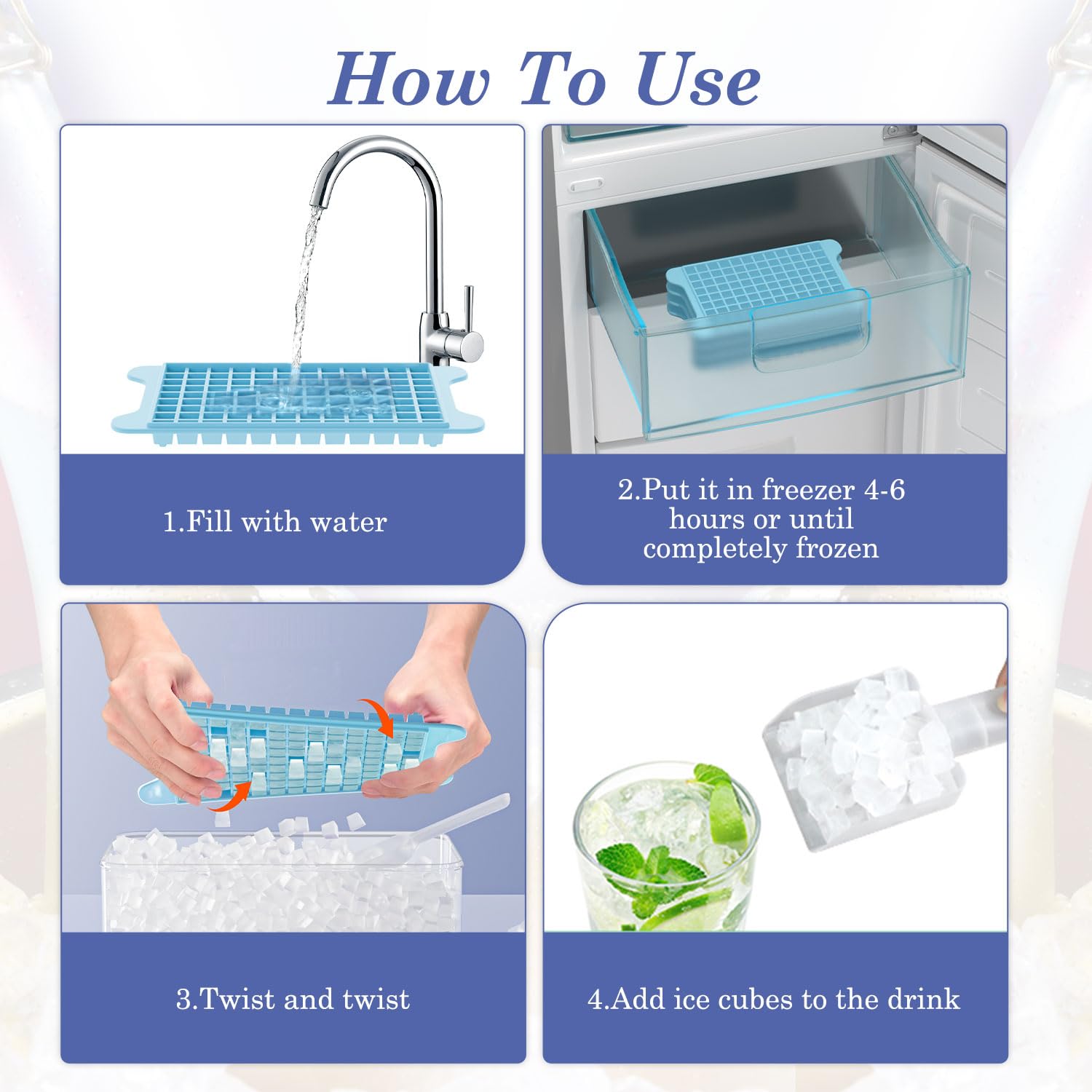 How To Use

1.Fill with water

2.Put it in freezer 4-6 hours or until completely frozen

3.Twist and twist

4.Add ice cubes to the drink