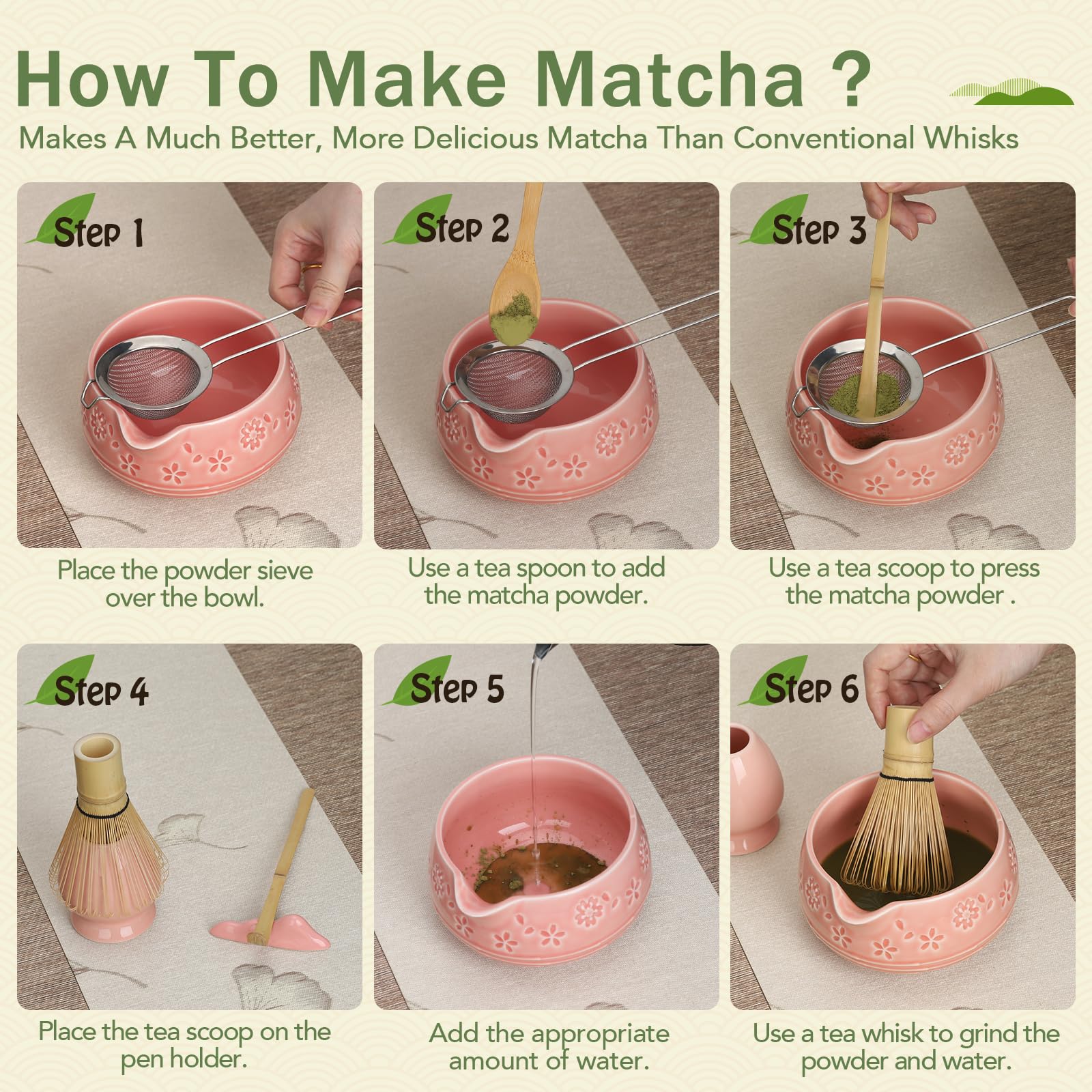 How To Make Matcha ?

Makes A Much Better, More Delicious Matcha Than Conventional Whisks

Step 1

Place the powder sieve over the bowl.

Step 2

Use a tea spoon to add the matcha powder.

Step 3

Use a tea scoop to press the matcha powder .

Step 4

Place the tea scoop on the pen holder.

Step 5

Add the appropriate amount of water.

Step 6

Use a tea whisk to grind the powder and water.