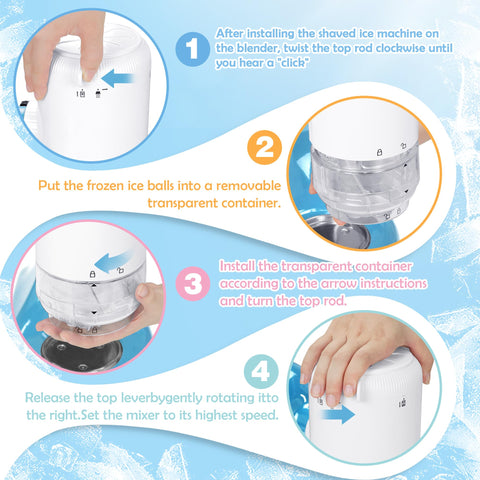 1
After installing the shaved ice machine on the blender, twist the top rod clockwise until you hear a "click"

2
Put the frozen ice balls into a removable transparent container.

3
Install the transparent container according to the arrow instructions and turn the top rod.

4
Release the top leverbygently rotating itto the right.Set the mixer to its highest speed.