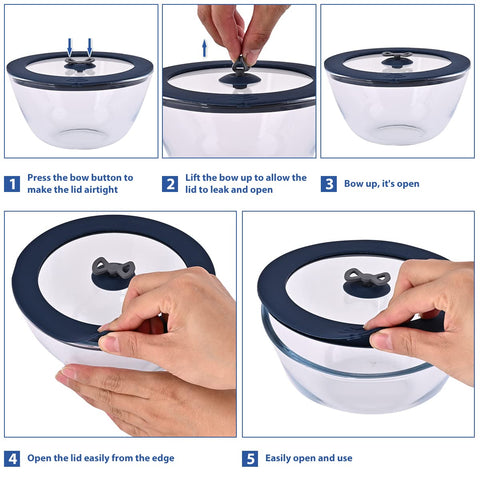 1 Press the bow button to make the lid airtight

2 Lift the bow up to allow the lid to leak and open

3 Bow up, it's open

4 Open the lid easily from the edge

5 Easily open and use