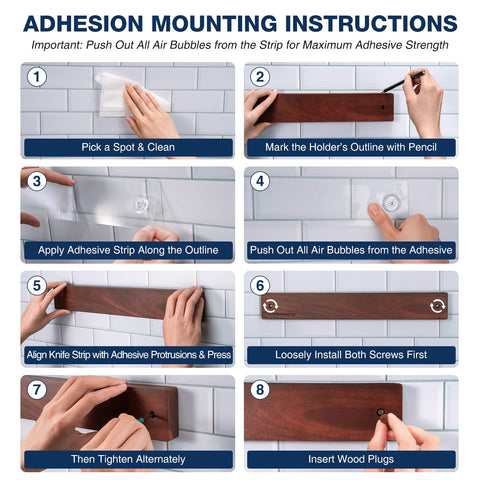 ADHESION MOUNTING INSTRUCTIONS

Important: Push Out All Air Bubbles from the Strip for Maximum Adhesive Strength

1
Pick a Spot & Clean

2
Mark the Holder's Outline with Pencil

3
Apply Adhesive Strip Along the Outline

4
Push Out All Air Bubbles from the Adhesive

5
Align Knife Strip with Adhesive Protrusions & Press

6
Loosely Install Both Screws First

7
Then Tighten Alternately

8
Insert Wood Plugs