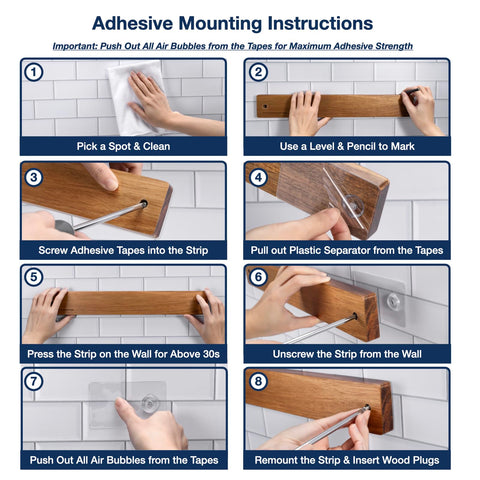 Adhesive Mounting Instructions

Important: Push Out All Air Bubbles from the Tapes for Maximum Adhesive Strength

1
Pick a Spot & Clean

2
Use a Level & Pencil to Mark

3
Screw Adhesive Tapes into the Strip

4
Pull out Plastic Separator from the Tapes

5
Press the Strip on the Wall for Above 30s

6
Unscrew the Strip from the Wall

7
Push Out All Air Bubbles from the Tapes

8
Remount the Strip & Insert Wood Plugs