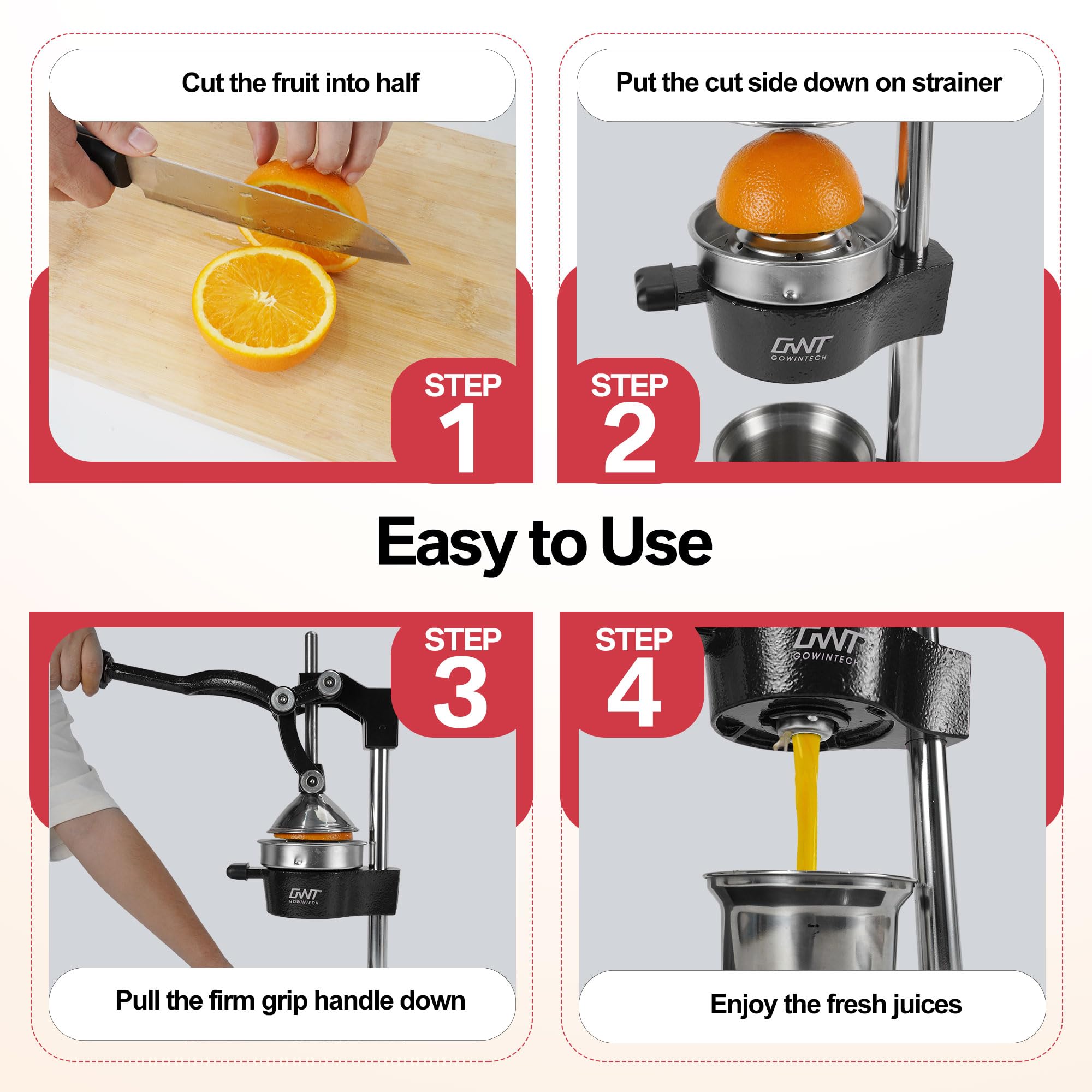 Cut the fruit into half

STEP 1

Put the cut side down on strainer

GWT GOWINTECH

STEP 2

Easy to Use

STEP 3

GWT GOWINTECH

Pull the firm grip handle down

STEP 4

GWT GOWINTECH

Enjoy the fresh juices