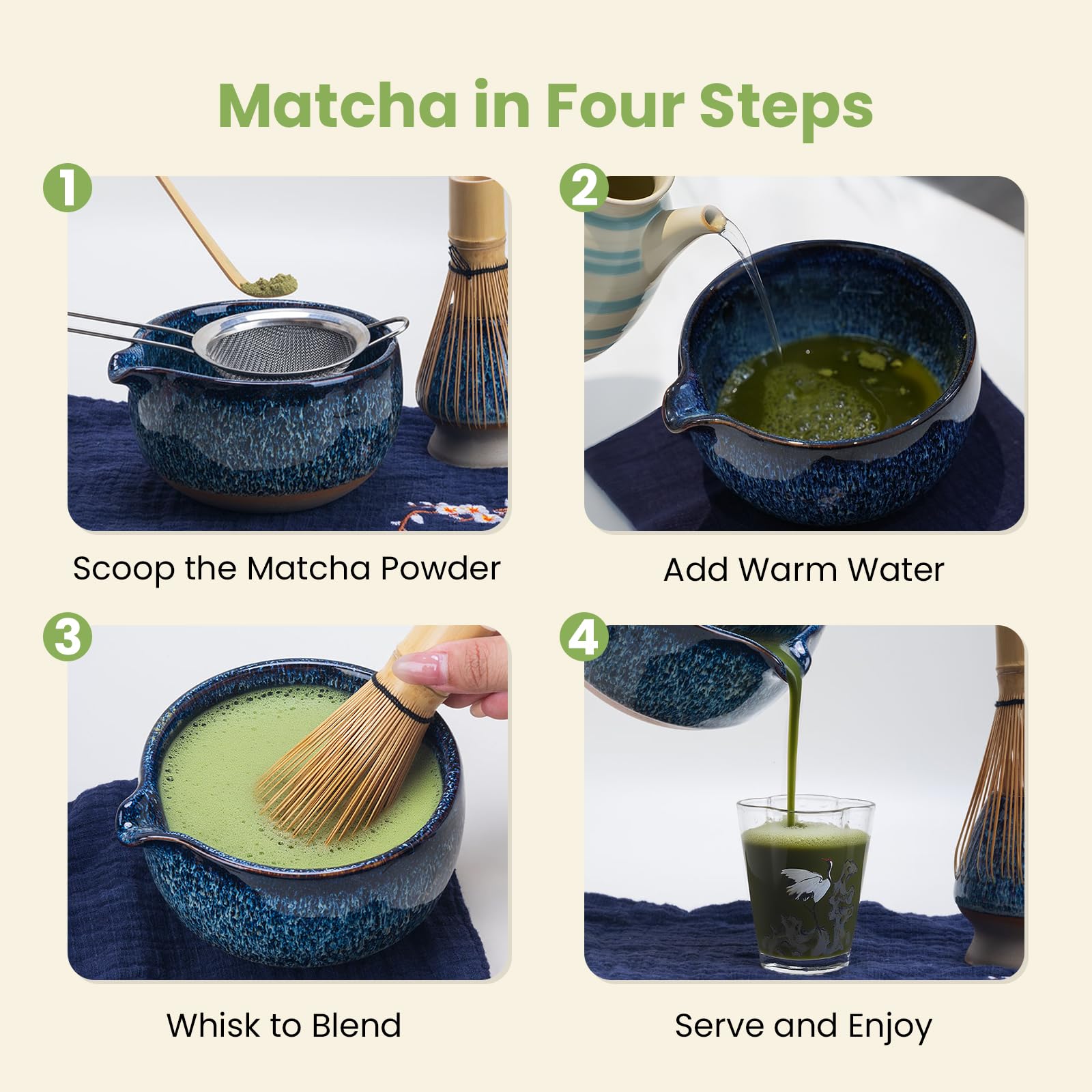 Matcha in Four Steps

1

Scoop the Matcha Powder

2

Add Warm Water

3

Whisk to Blend

4

Serve and Enjoy