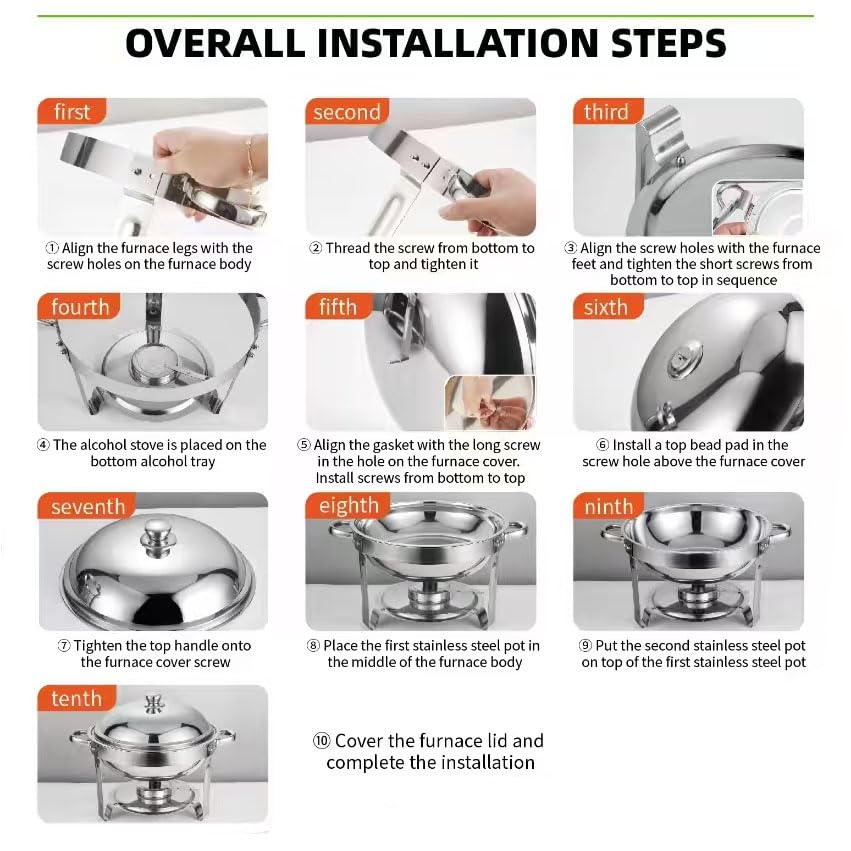 OVERALL INSTALLATION STEPS

first

① Align the furnace legs with the screw holes on the furnace body

second

② Thread the screw from bottom to top and tighten it

third

③ Align the screw holes with the furnace feet and tighten the short screws from bottom to top in sequence

fourth

④ The alcohol stove is placed on the bottom alcohol tray

fifth

⑤ Align the gasket with the long screw in the hole on the furnace cover. Install screws from bottom to top

sixth

⑥ Install a top bead pad in the screw hole above the furnace cover

seventh

⑦ Tighten the top handle onto the furnace cover screw

eighth

⑧ Place the first stainless steel pot in the middle of the furnace body

ninth

⑨ Put the second stainless steel pot on top of the first stainless steel pot

tenth

⑩ Cover the furnace lid and complete the installation