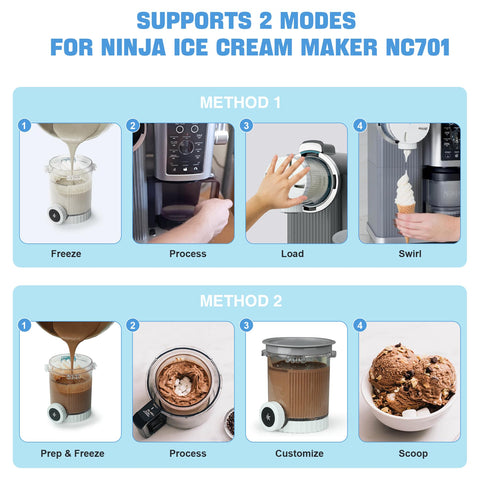 SUPPORTS 2 MODES
FOR NINJA ICE CREAM MAKER NC701

METHOD 1

1
Freeze

2
Process

3
Load

4
Swirl

METHOD 2

1
Prep & Freeze

2
Process

3
Customize

4
Scoop