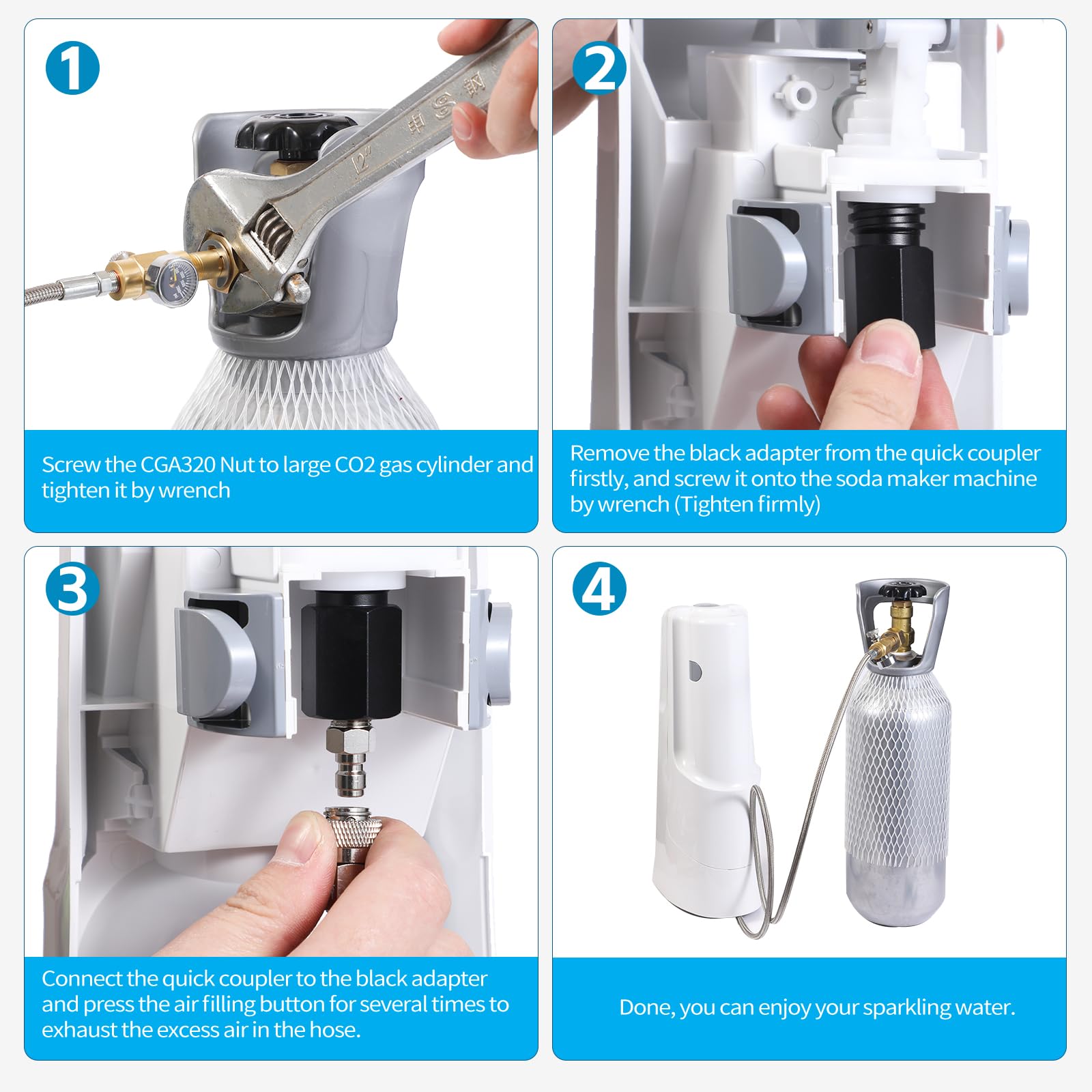 1

12"

Screw the CGA320 Nut to large CO2 gas cylinder and tighten it by wrench

2

Remove the black adapter from the quick coupler firstly, and screw it onto the soda maker machine by wrench (Tighten firmly)

3

Connect the quick coupler to the black adapter and press the air filling button for several times to exhaust the excess air in the hose.

4

Done, you can enjoy your sparkling water.