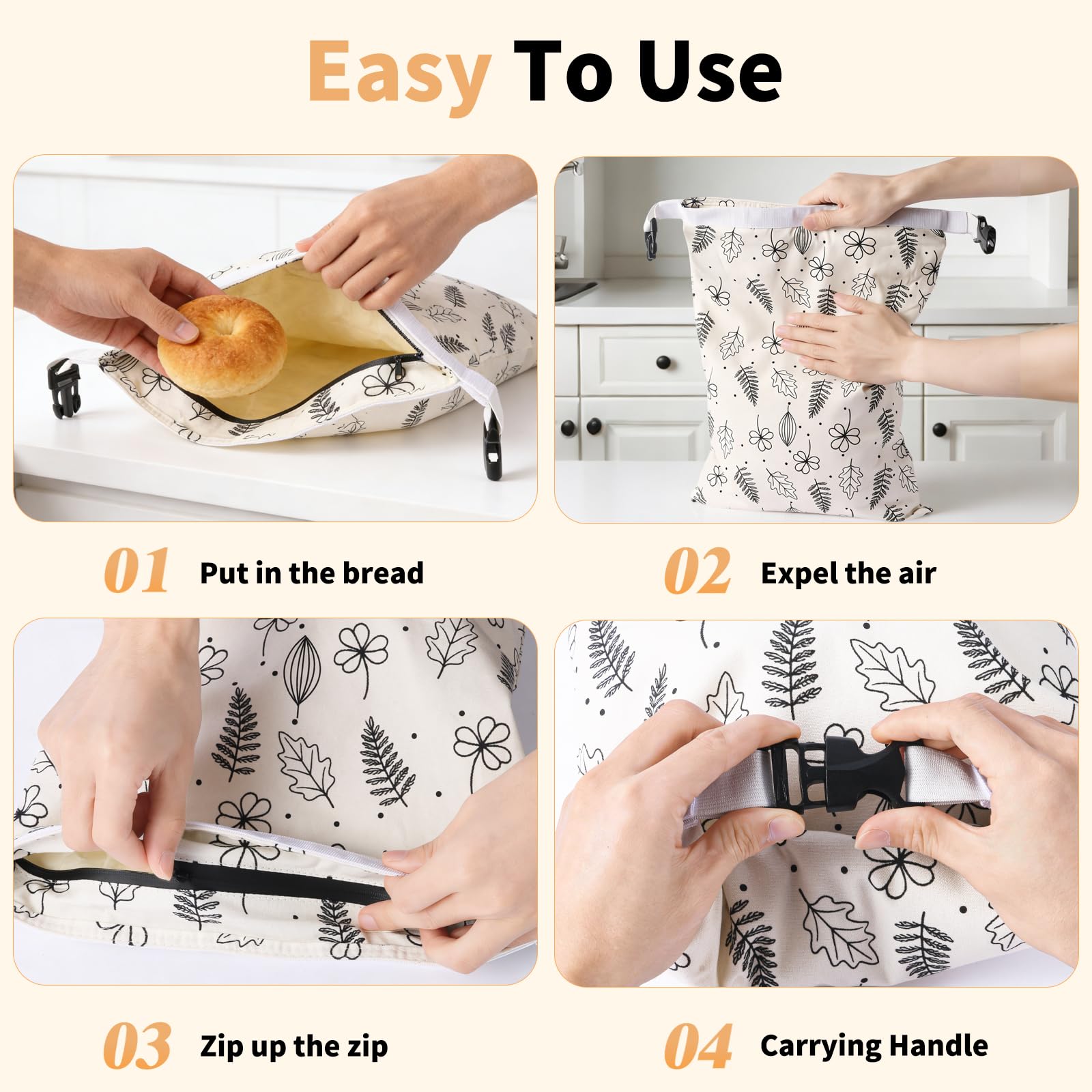 Easy To Use

01 Put in the bread

02 Expel the air

03 Zip up the zip

04 Carrying Handle