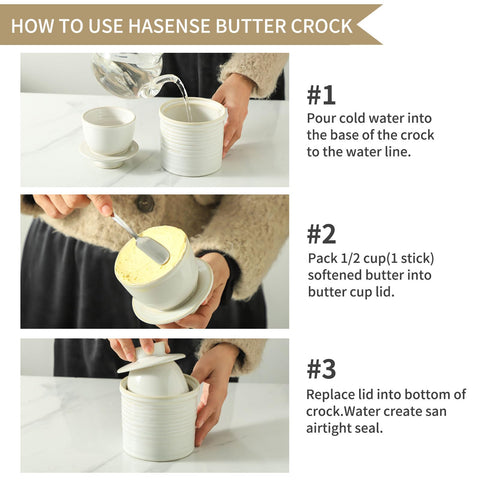 HOW TO USE HASENSE BUTTER CROCK

#1
Pour cold water into the base of the crock to the water line.

#2
Pack 1/2 cup(1 stick) softened butter into butter cup lid.

#3
Replace lid into bottom of crock.Water create san airtight seal.