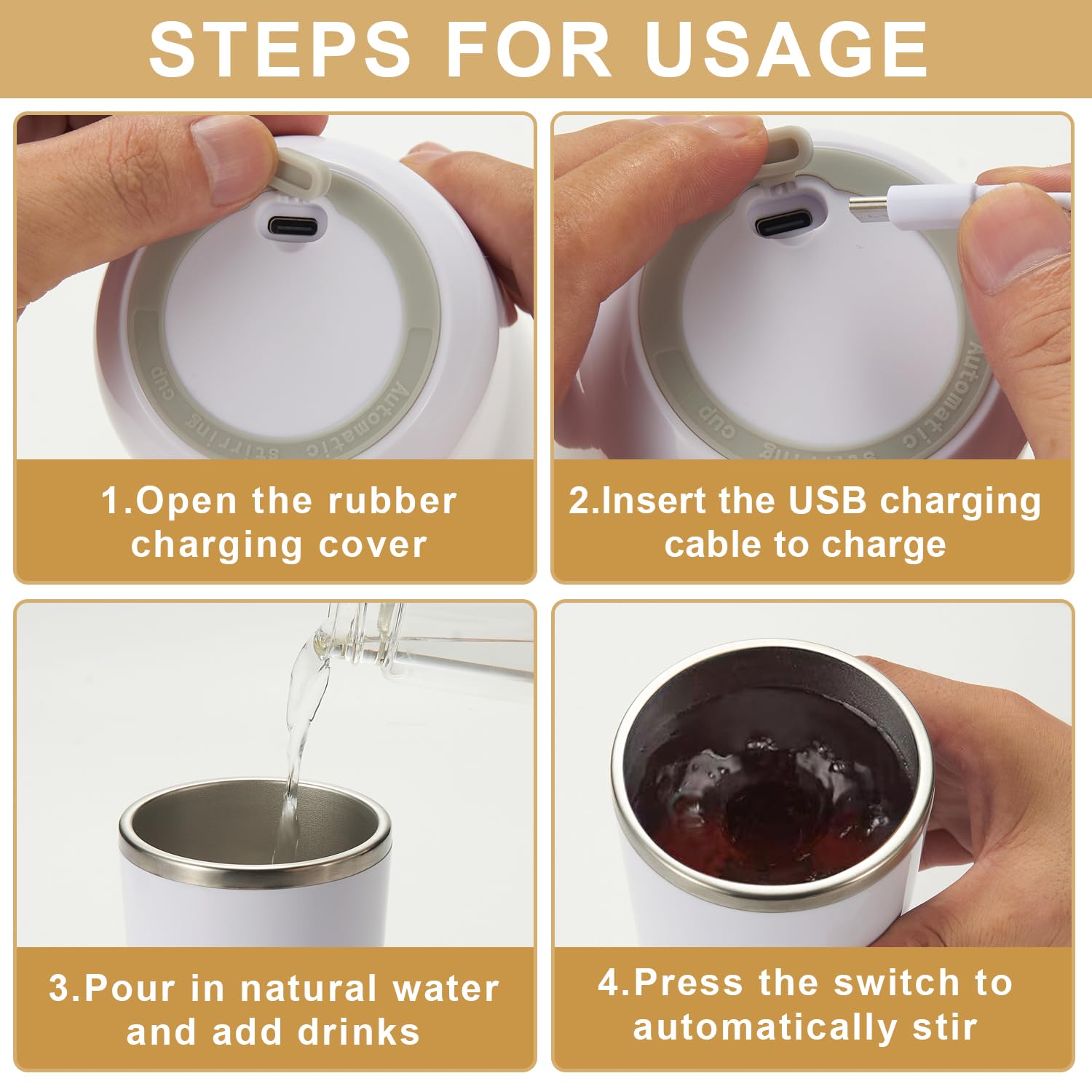 STEPS FOR USAGE

Automatic stirring cup

1.Open the rubber charging cover

Automatic stirring cup

2.Insert the USB charging cable to charge

3.Pour in natural water and add drinks

4.Press the switch to automatically stir