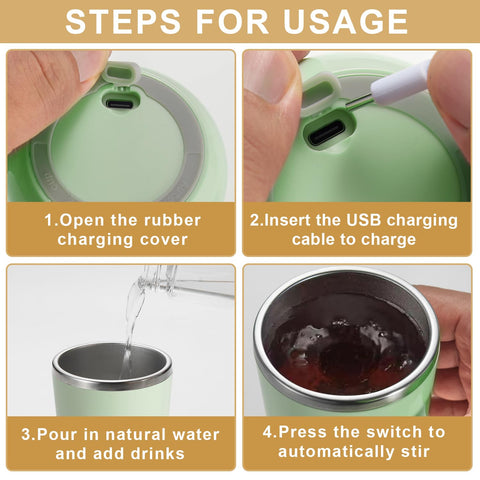 STEPS FOR USAGE

1.Open the rubber charging cover

2.Insert the USB charging cable to charge

3.Pour in natural water and add drinks

4.Press the switch to automatically stir