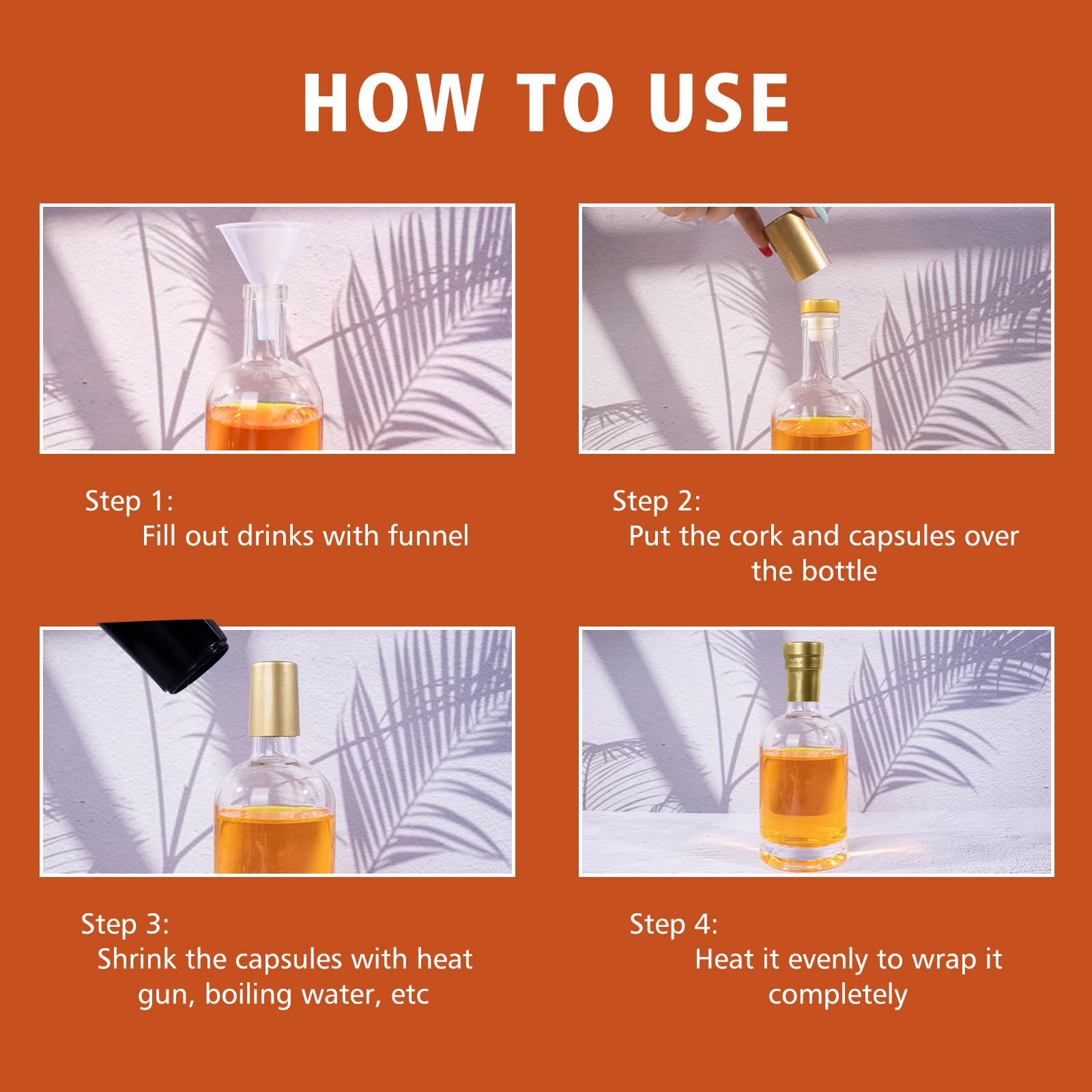 HOW TO USE

Step 1:
Fill out drinks with funnel

Step 2:
Put the cork and capsules over the bottle

Step 3:
Shrink the capsules with heat gun, boiling water, etc

Step 4:
Heat it evenly to wrap it completely