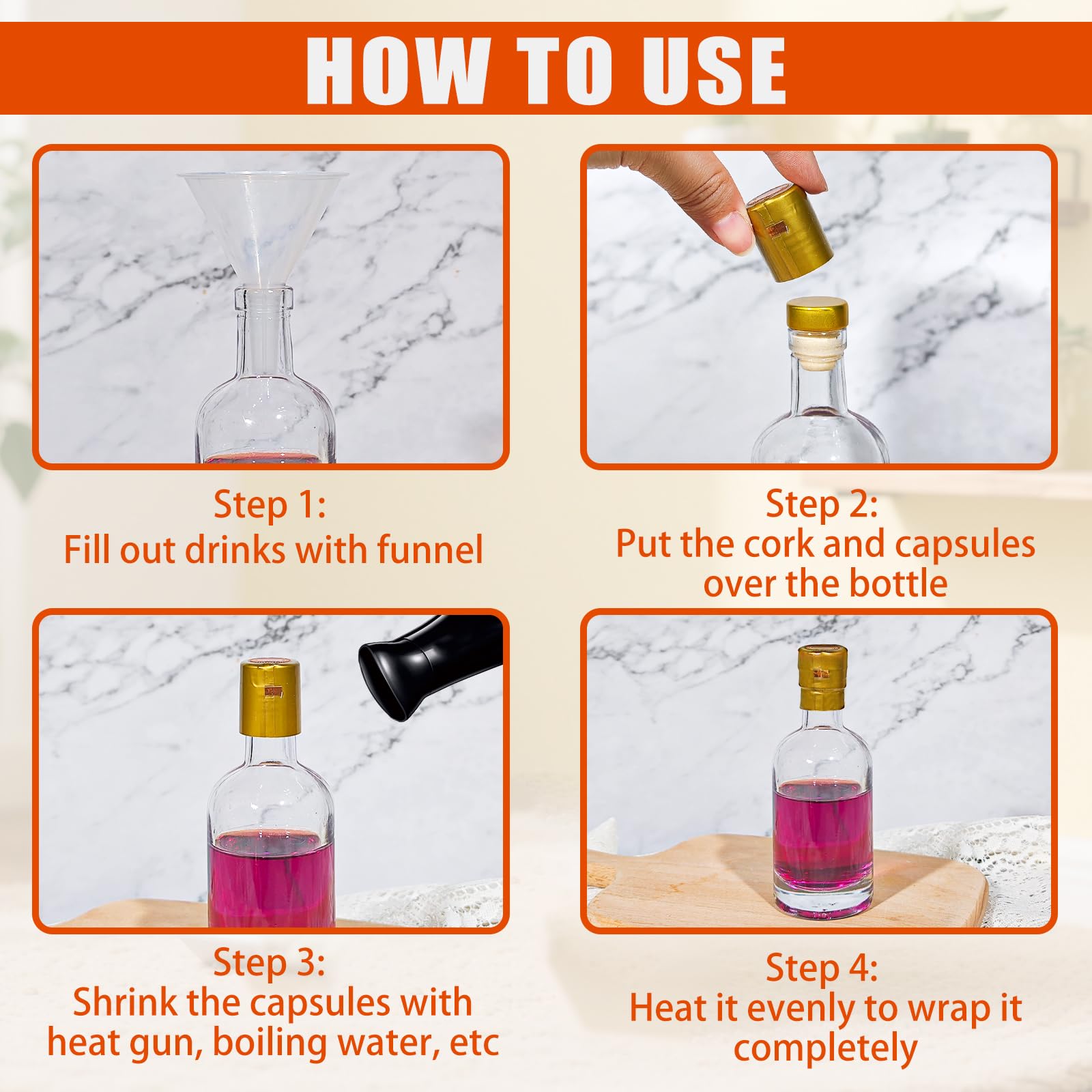 HOW TO USE

Step 1:
Fill out drinks with funnel

Step 2:
Put the cork and capsules over the bottle

Step 3:
Shrink the capsules with heat gun, boiling water, etc

Step 4:
Heat it evenly to wrap it completely