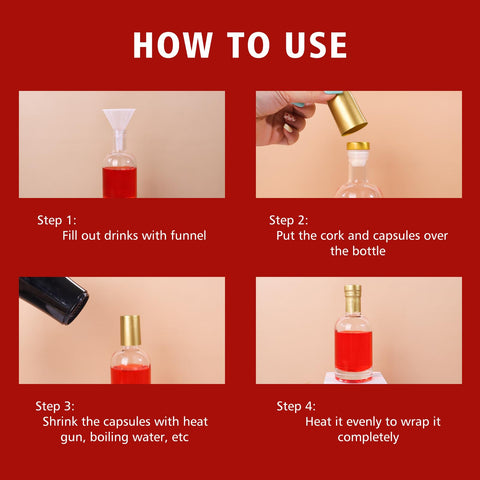 HOW TO USE

Step 1:
Fill out drinks with funnel

Step 2:
Put the cork and capsules over the bottle

Step 3:
Shrink the capsules with heat gun, boiling water, etc

Step 4:
Heat it evenly to wrap it completely