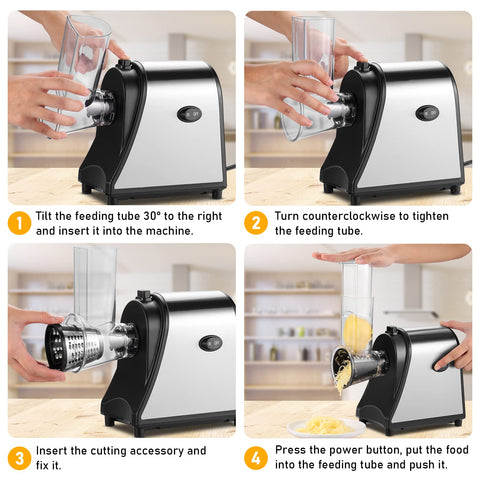 1 Tilt the feeding tube 30° to the right and insert it into the machine.

2 Turn counterclockwise to tighten the feeding tube.

3 Insert the cutting accessory and fix it.

4 Press the power button, put the food into the feeding tube and push it.