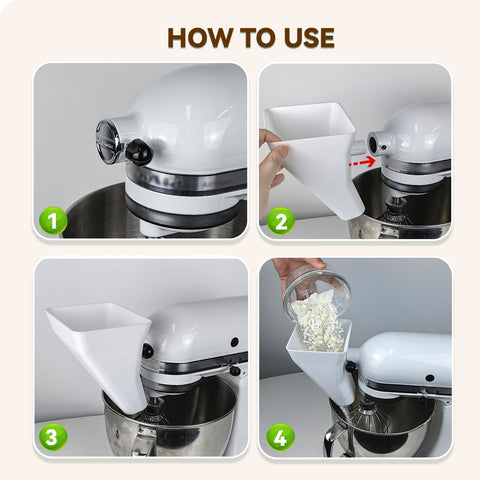 HOW TO USE

1

2

3

4