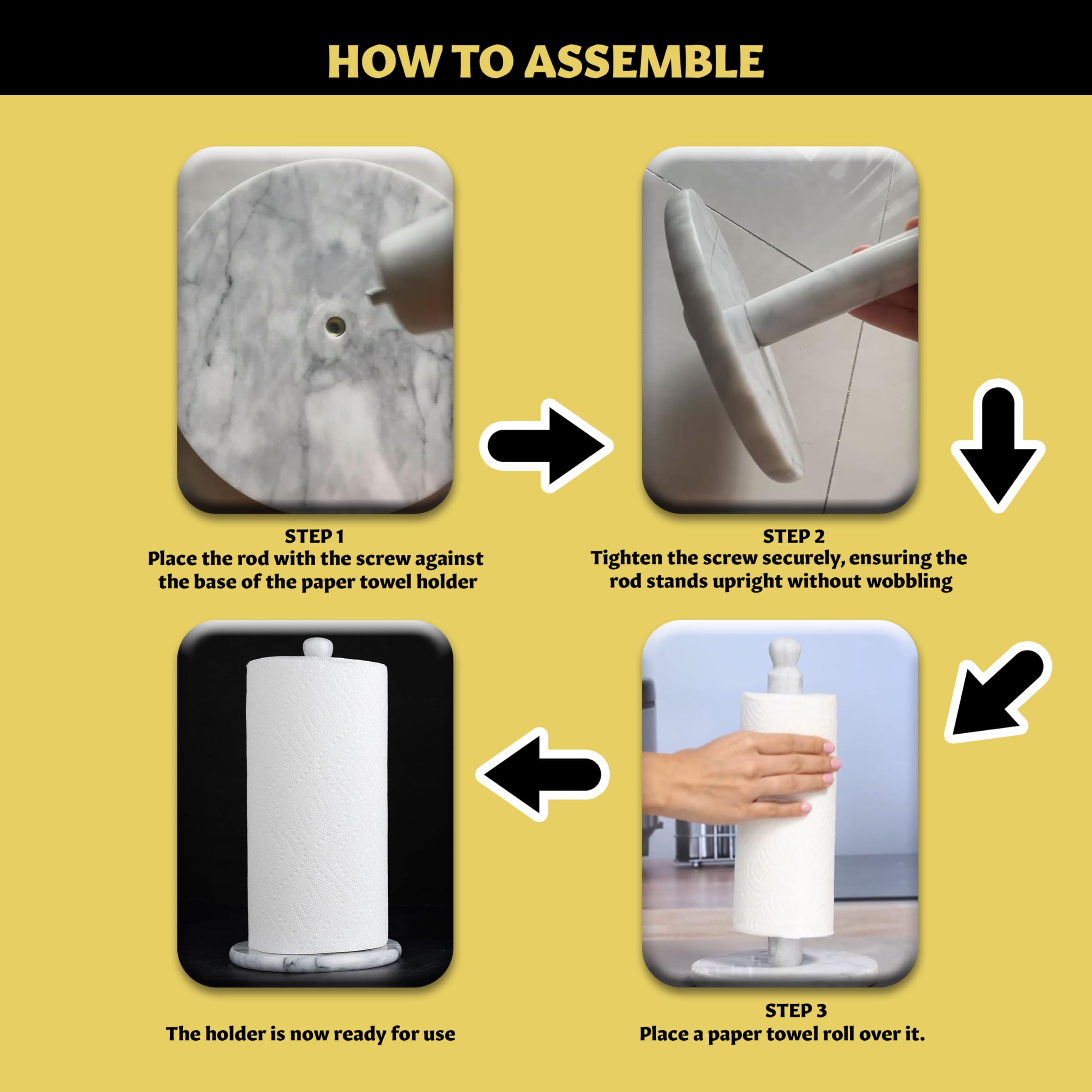 HOW TO ASSEMBLE

STEP 1
Place the rod with the screw against the base of the paper towel holder

STEP 2
Tighten the screw securely, ensuring the rod stands upright without wobbling

STEP 3
Place a paper towel roll over it.

The holder is now ready for use