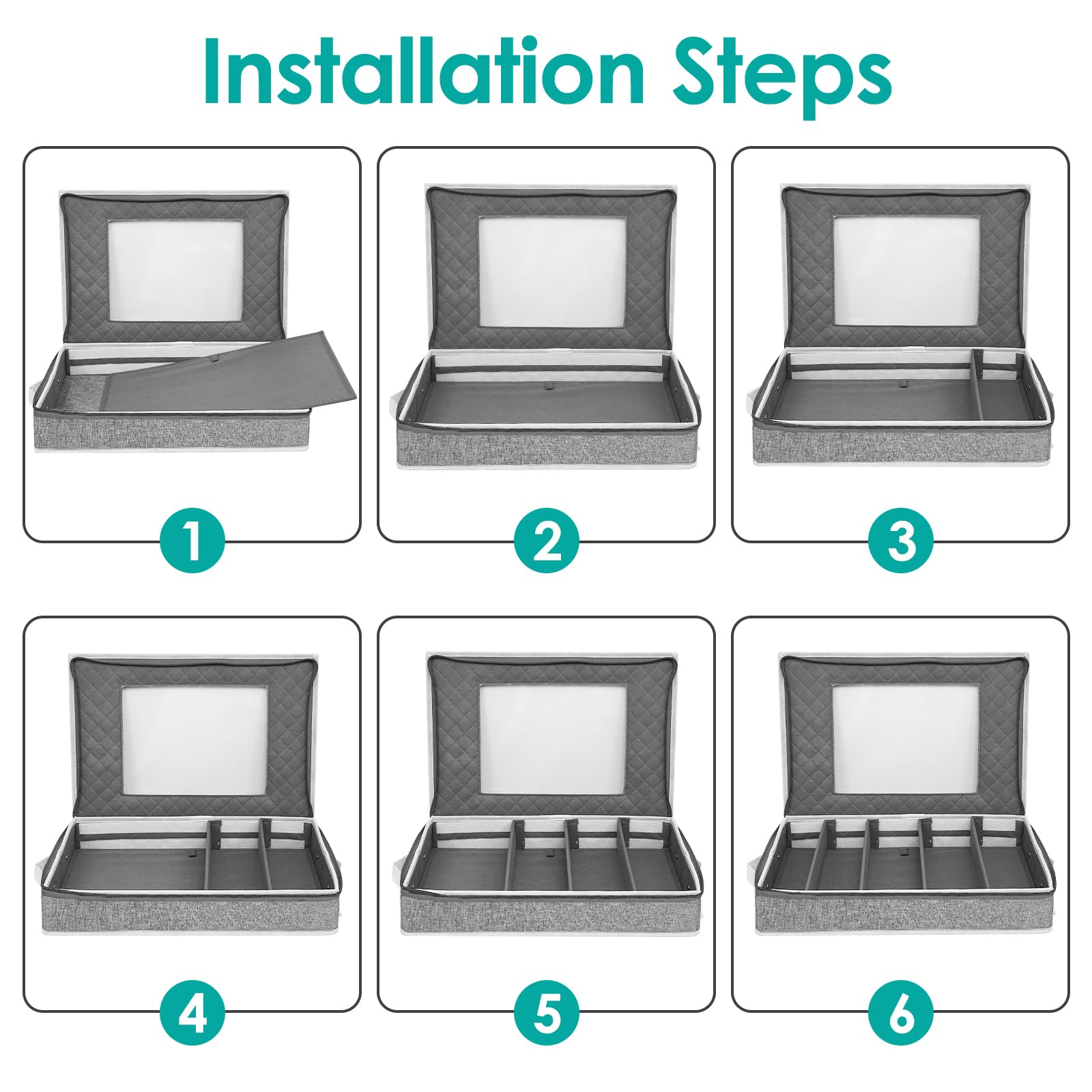 Installation Steps

1

2

3

4

5

6