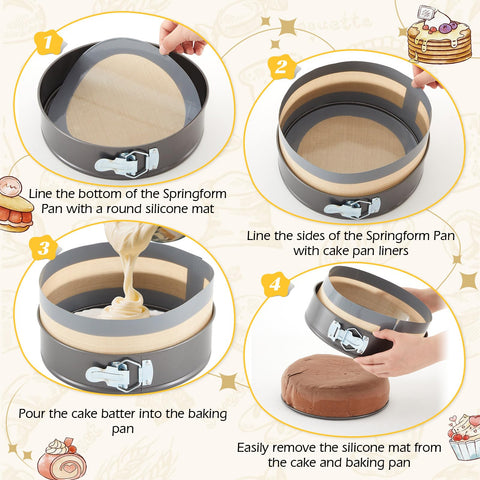 1

Line the bottom of the Springform Pan with a round silicone mat

2

Line the sides of the Springform Pan with cake pan liners

3

Pour the cake batter into the baking pan

4

Easily remove the silicone mat from the cake and baking pan