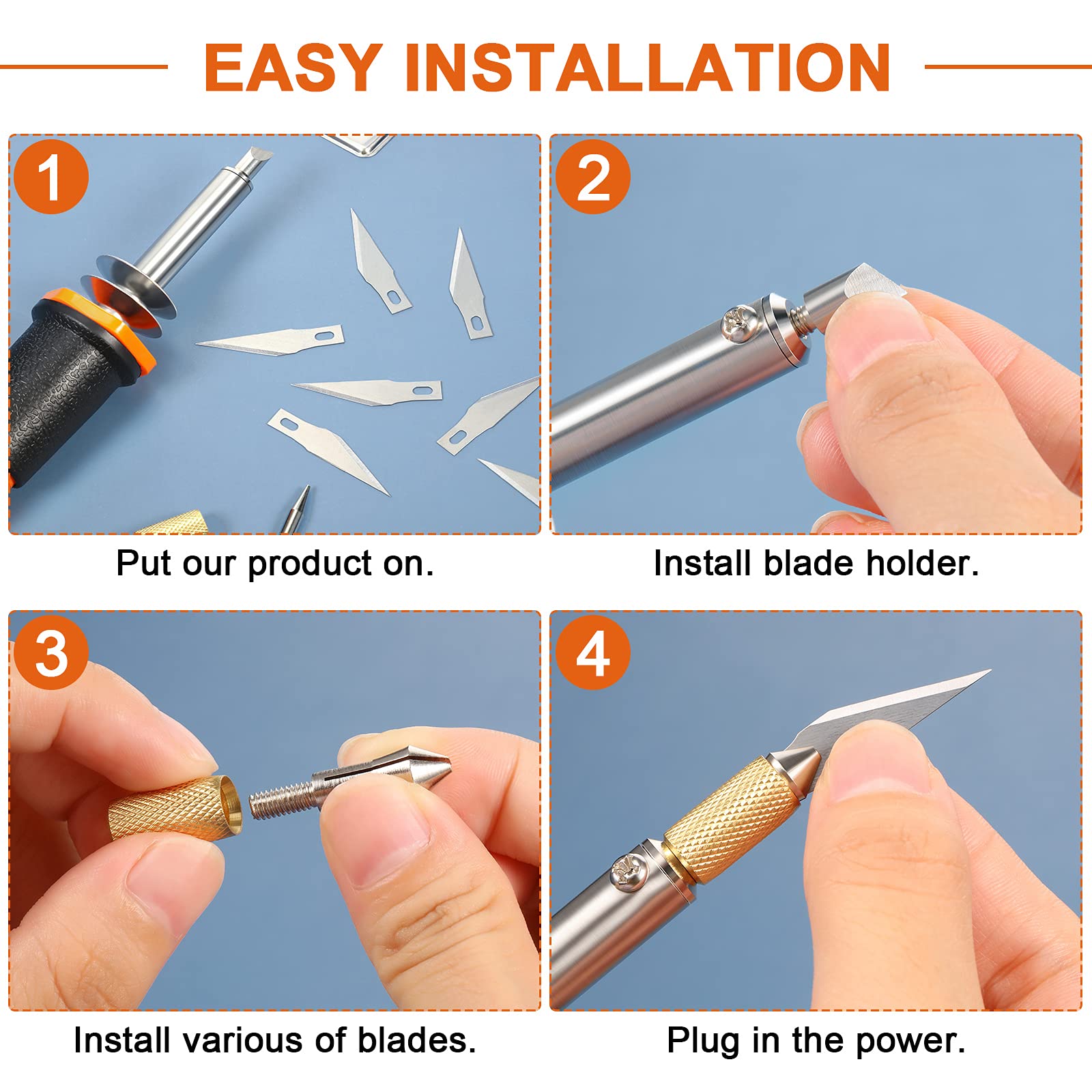 EASY INSTALLATION

1

Put our product on.

2

Install blade holder.

3

Install various of blades.

4

Plug in the power.