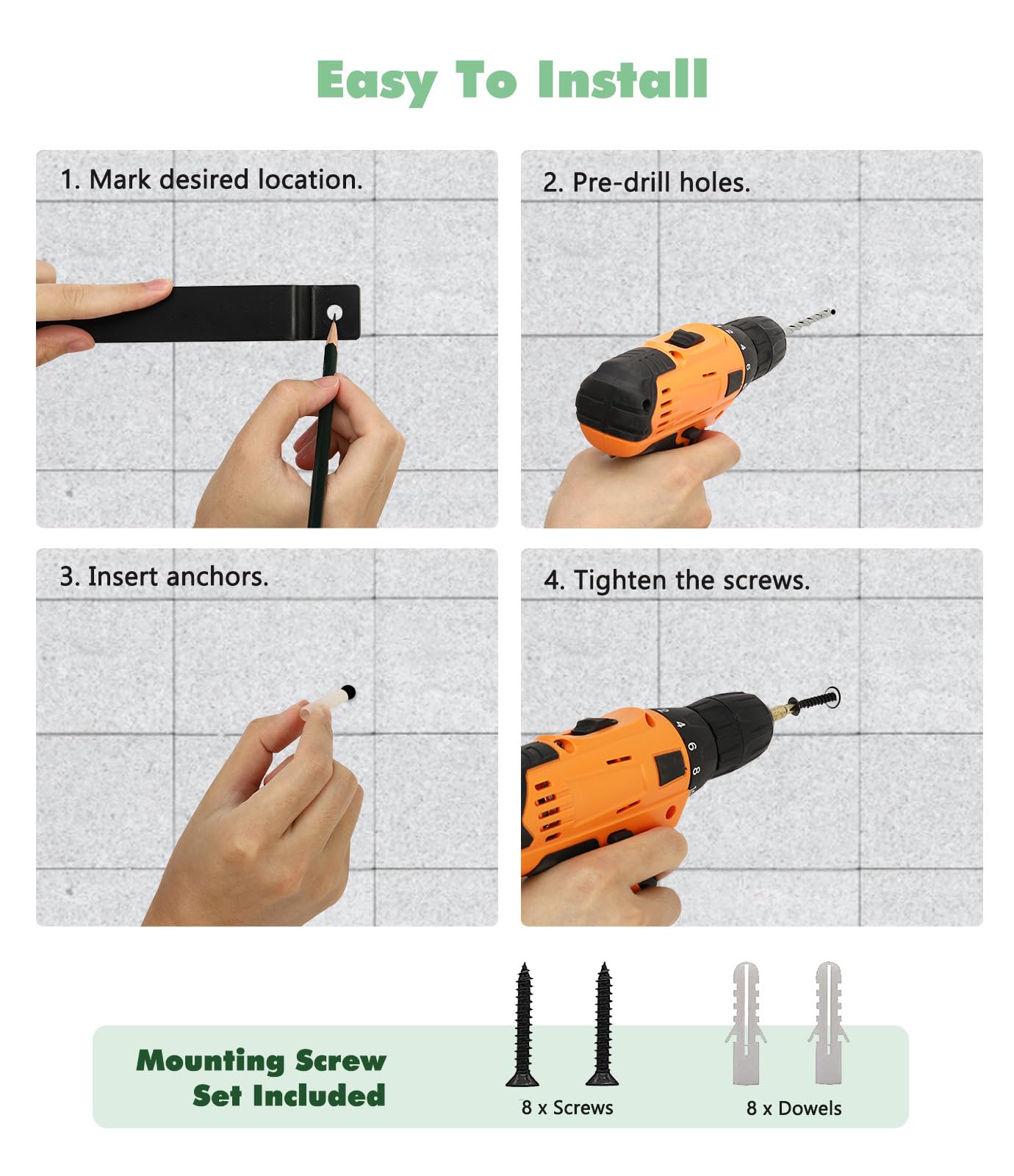 Easy To Install

1. Mark desired location.

2. Pre-drill holes.

3. Insert anchors.

4. Tighten the screws.

Mounting Screw Set Included

8 x Screws

8 x Dowels