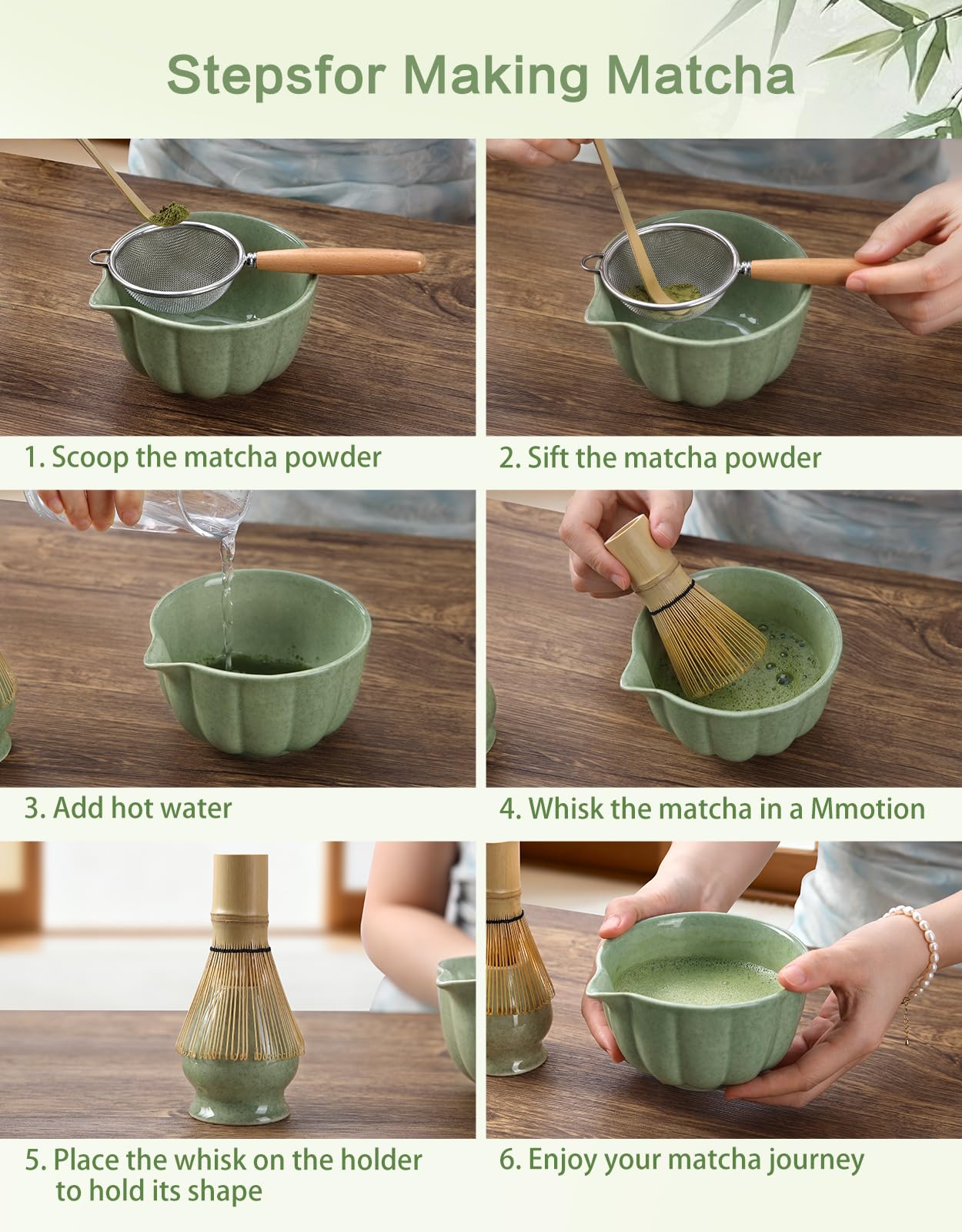 Stepsfor Making Matcha

1. Scoop the matcha powder

2. Sift the matcha powder

3. Add hot water

4. Whisk the matcha in a Mmotion

5. Place the whisk on the holder to hold its shape

6. Enjoy your matcha journey