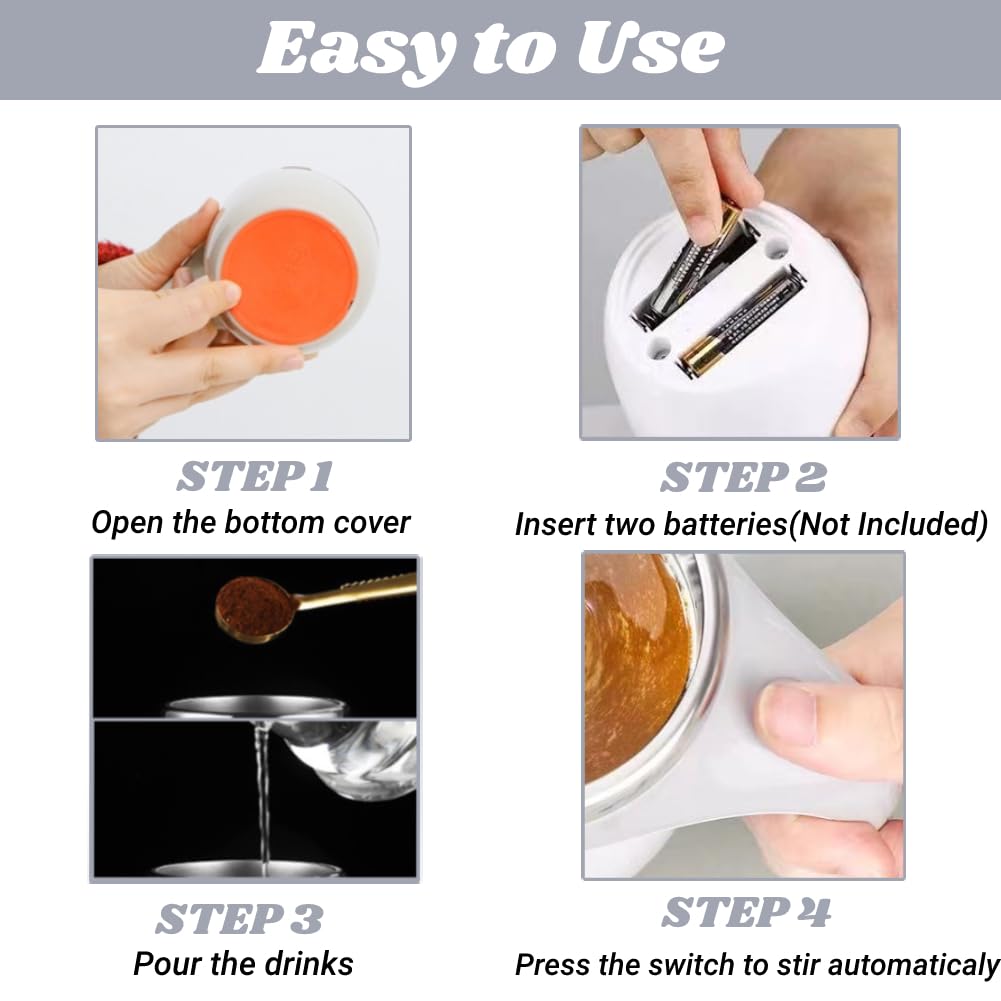 Easy to Use

STEP 1
Open the bottom cover

STEP 2
Insert two batteries(Not Included)

STEP 3
Pour the drinks

STEP 4
Press the switch to stir automaticaly