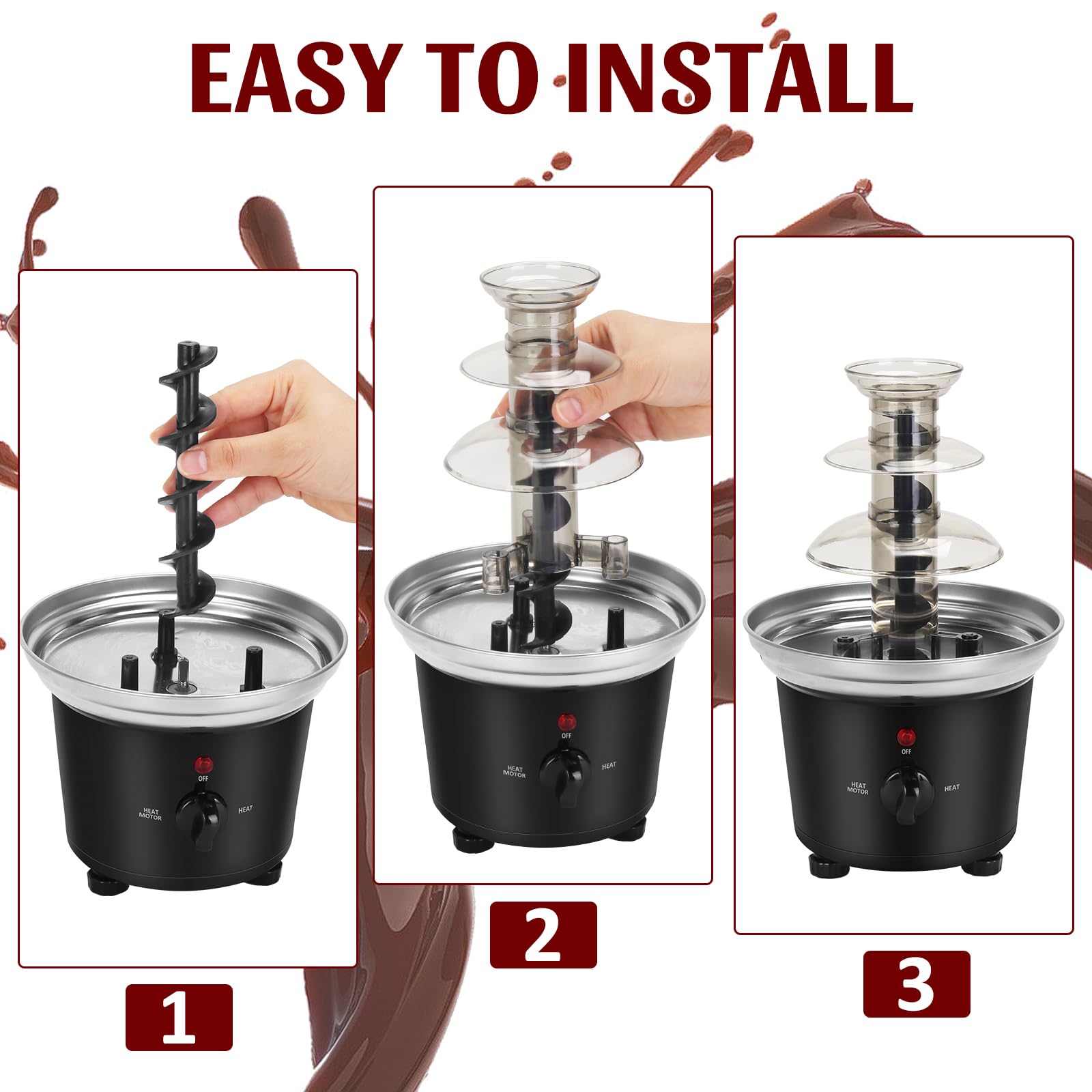 EASY TO INSTALL

OFF
HEAT MOTOR
HEAT

1

OFF
HEAT MOTOR
HEAT

2

OFF
HEAT MOTOR
HEAT

3