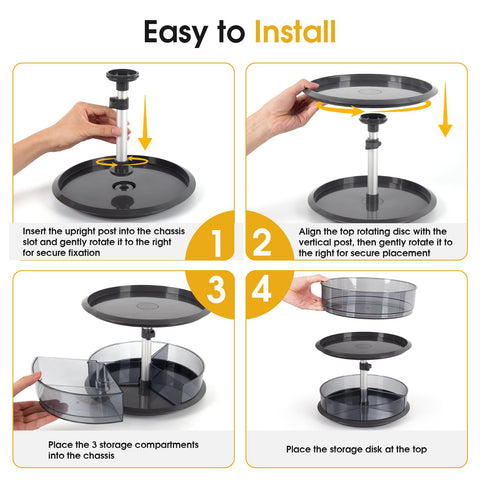 Easy to Install

Insert the upright post into the chassis slot and gently rotate it to the right for secure fixation

1

2

Align the top rotating disc with the vertical post, then gently rotate it to the right for secure placement

3

4

Place the 3 storage compartments into the chassis

Place the storage disk at the top