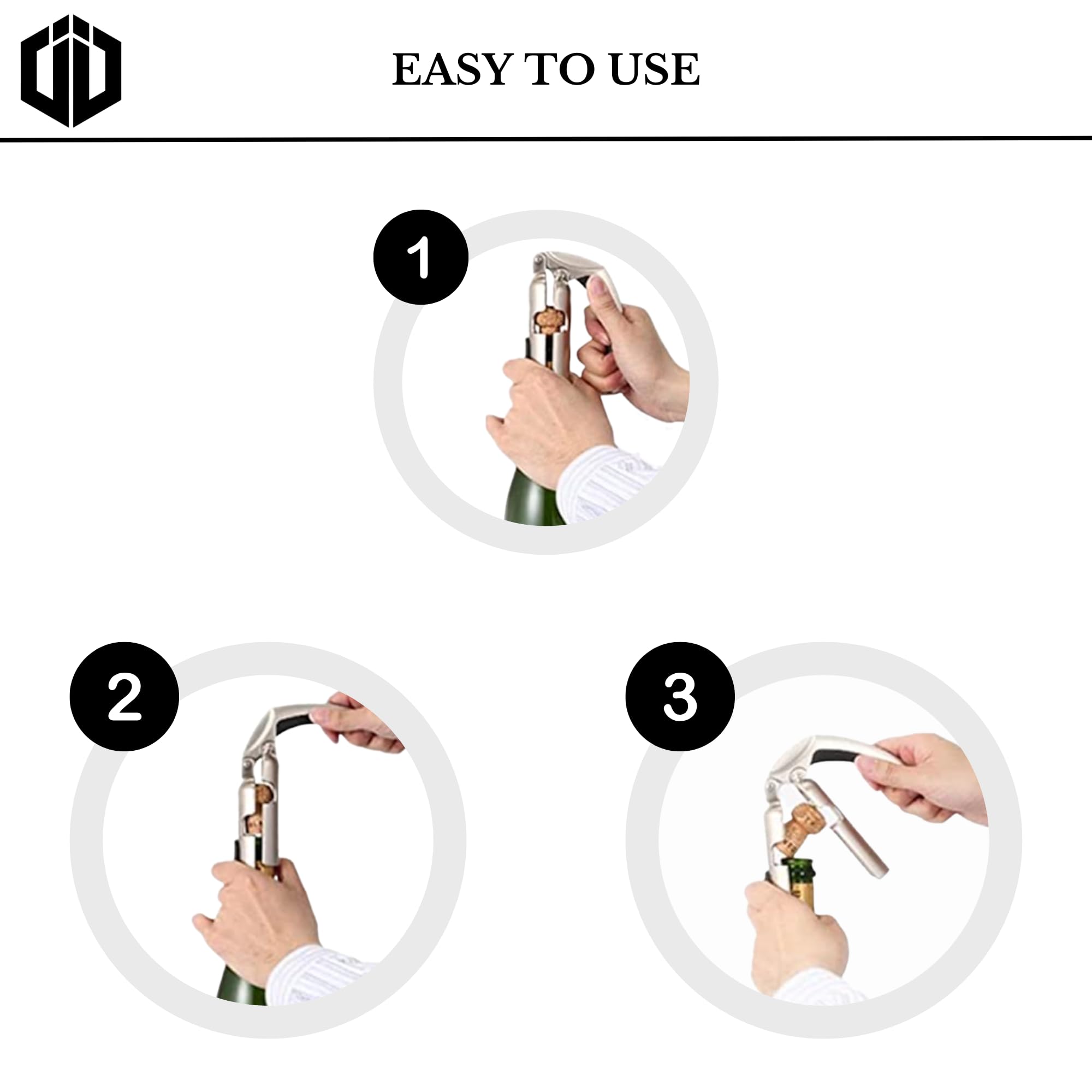 EASY TO USE

1

2

3