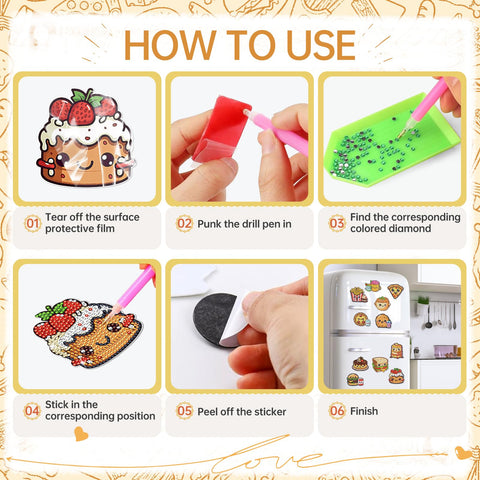 HOW TO USE

01 Tear off the surface protective film

02 Punk the drill pen in

03 Find the corresponding colored diamond

04 Stick in the corresponding position

05 Peel off the sticker

06 Finish

love