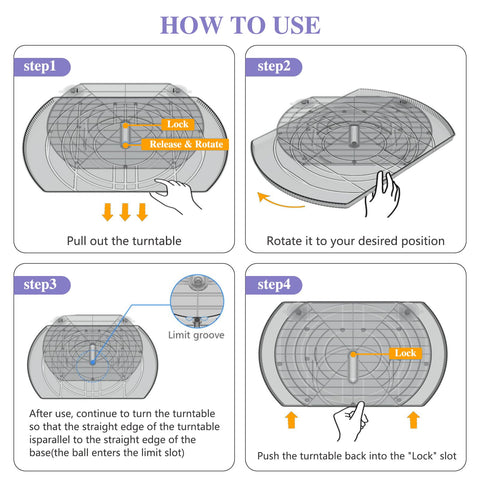 HOW TO USE

step1

Lock

Release & Rotate

Pull out the turntable

step2

Rotate it to your desired position

step3

Limit groove

After use, continue to turn the turntable so that the straight edge of the turntable isparallel to the straight edge of the base(the ball enters the limit slot)

step4

Lock

Push the turntable back into the "Lock" slot