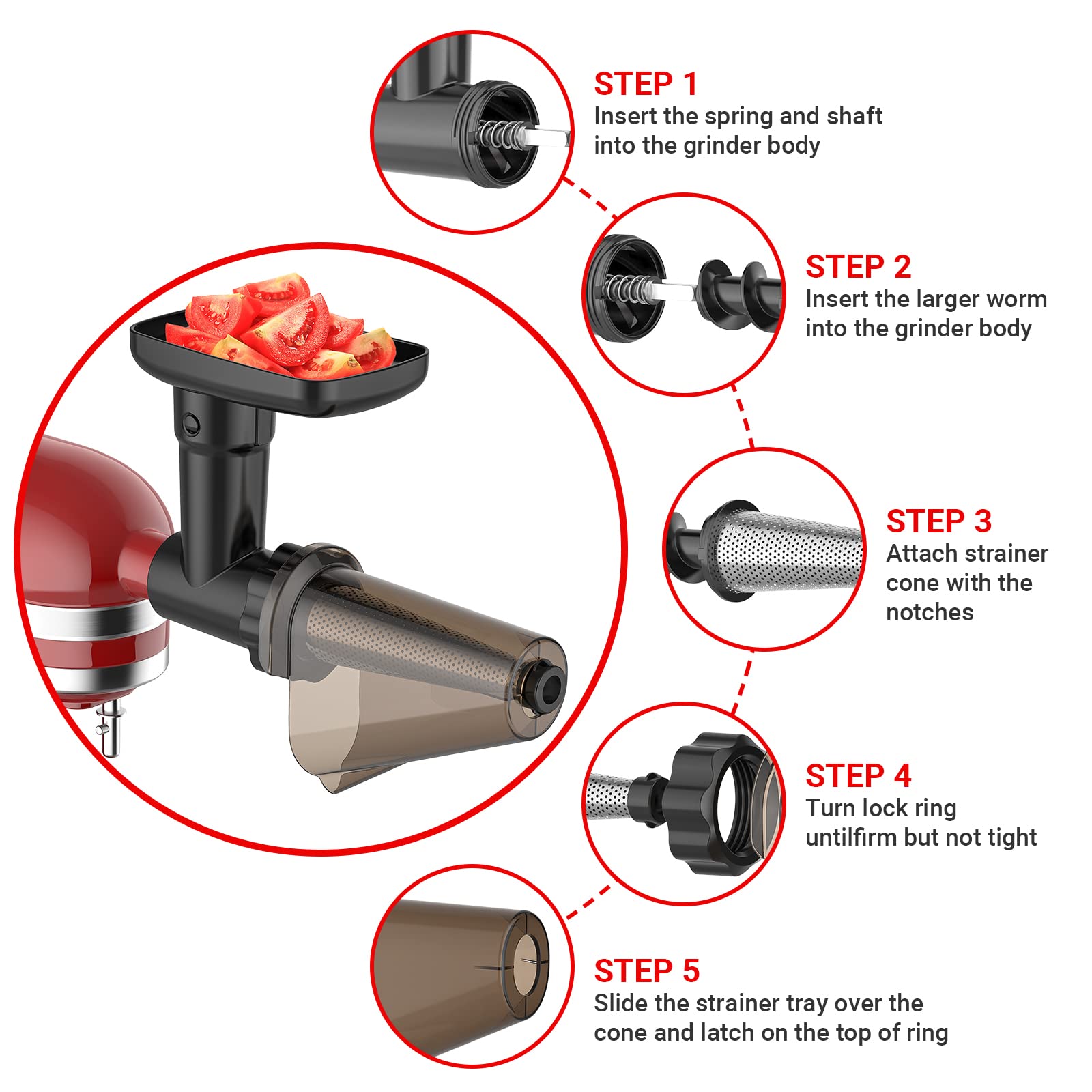 STEP 1
Insert the spring and shaft into the grinder body

STEP 2
Insert the larger worm into the grinder body

STEP 3
Attach strainer cone with the notches

STEP 4
Turn lock ring untilfirm but not tight

STEP 5
Slide the strainer tray over the cone and latch on the top of ring